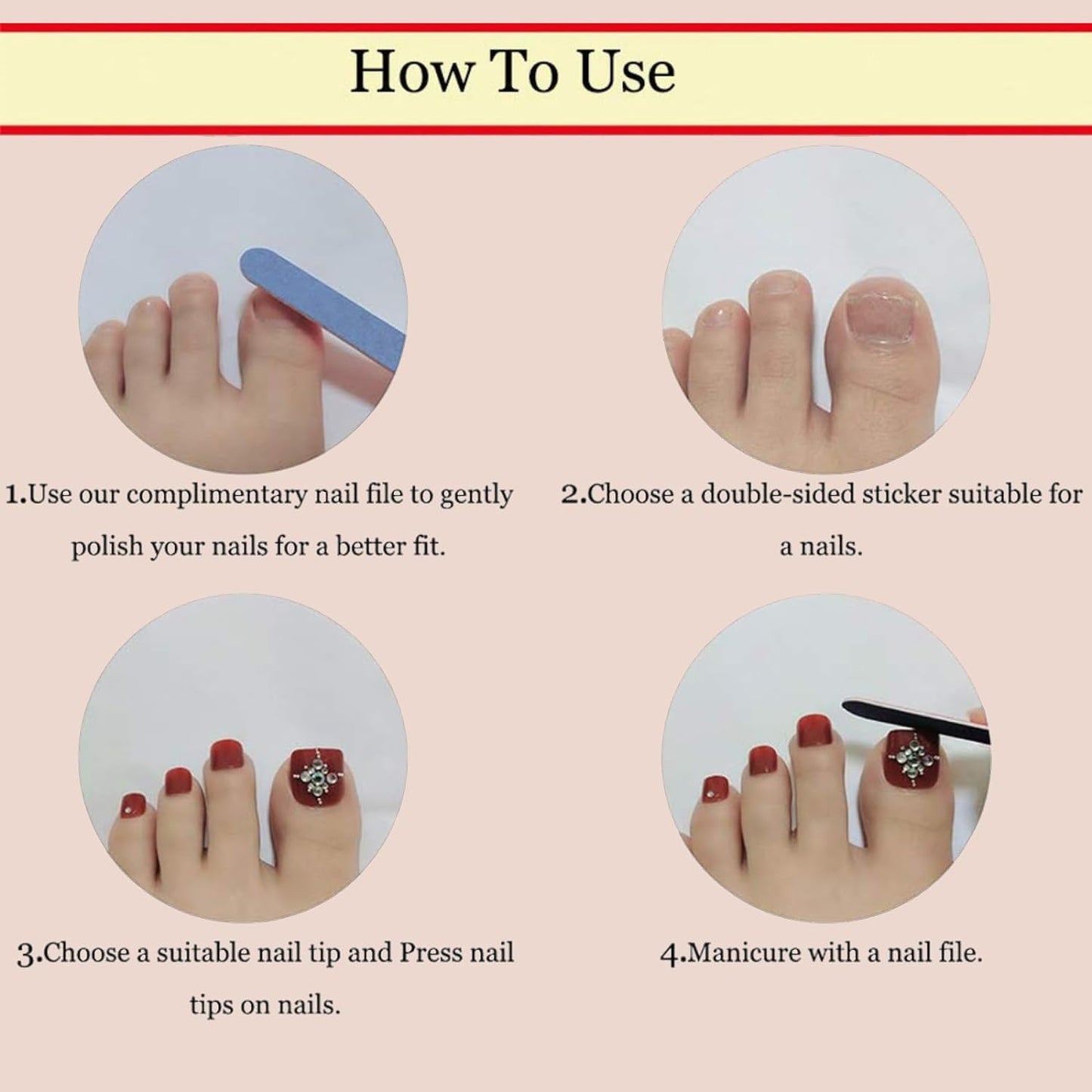 How To Use

1.Use our complimentary nail file to gently polish your nails for a better fit.

2.Choose a double-sided sticker suitable for a nails.

3.Choose a suitable nail tip and Press nail tips on nails.

4.Manicure with a nail file.