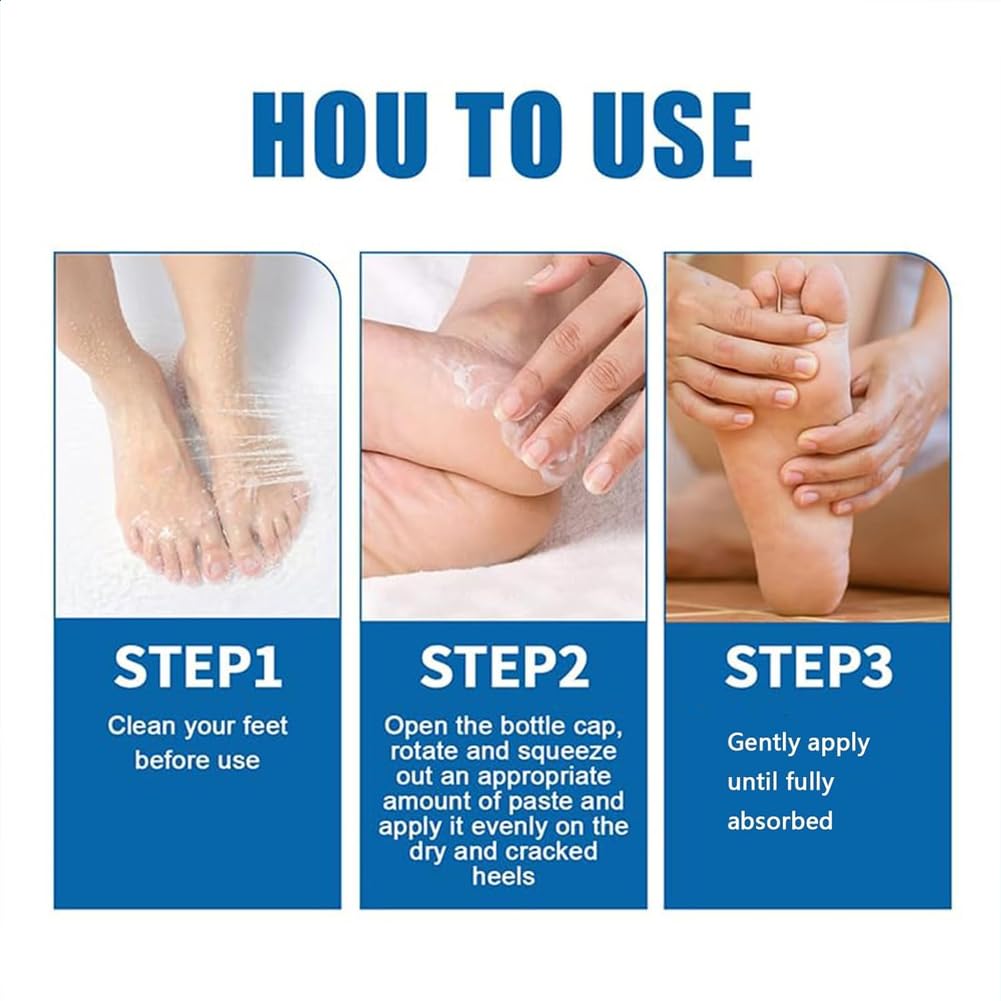 HOU TO USE

STEP1

Clean your feet before use

STEP2

Open the bottle cap, rotate and squeeze out an appropriate amount of paste and apply it evenly on the dry and cracked heels

STEP3

Gently apply until fully absorbed