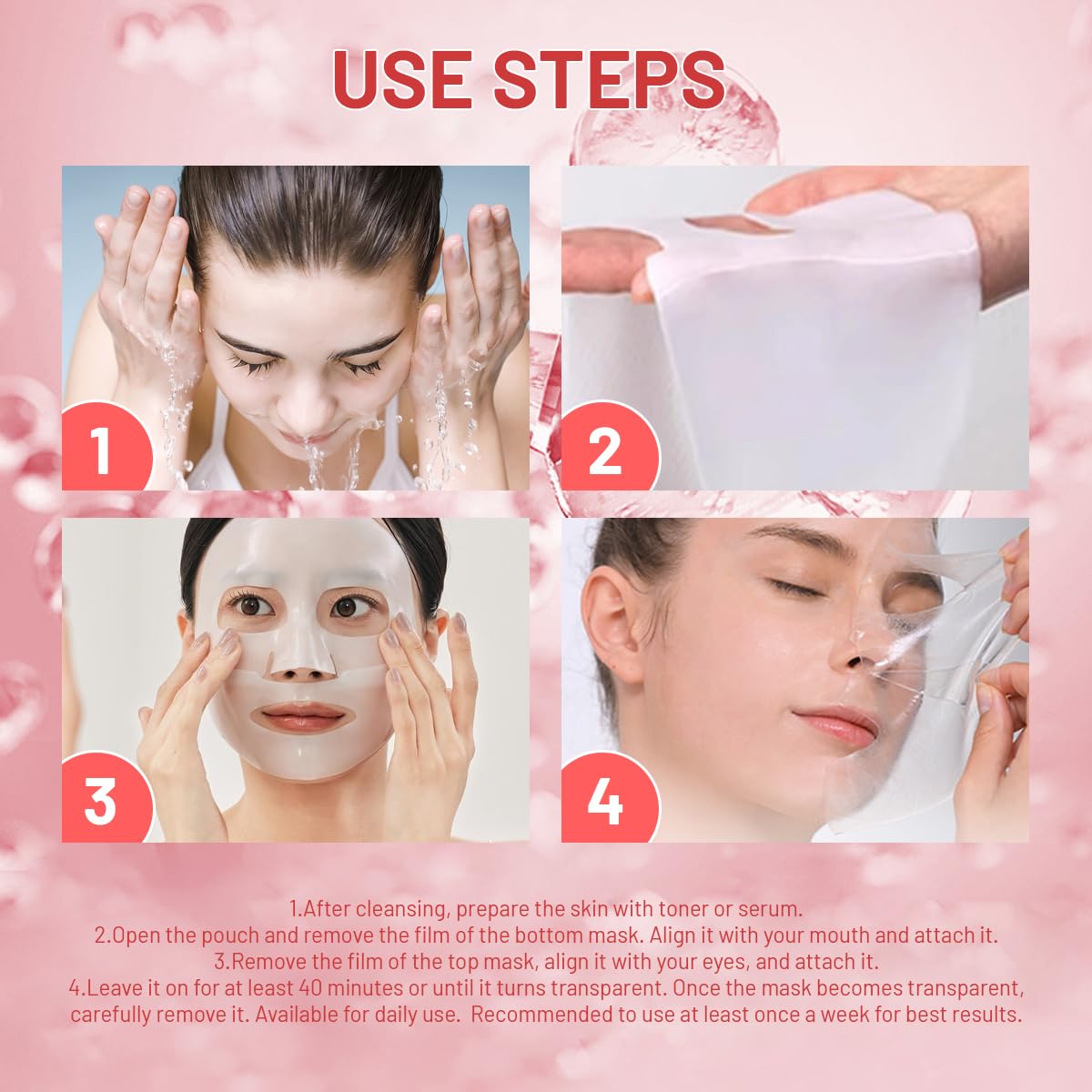 USE STEPS

1

2

3

4

1.After cleansing, prepare the skin with toner or serum.
2.Open the pouch and remove the film of the bottom mask. Align it with your mouth and attach it.
3.Remove the film of the top mask, align it with your eyes, and attach it.
4.Leave it on for at least 40 minutes or until it turns transparent. Once the mask becomes transparent, carefully remove it. Available for daily use. Recommended to use at least once a week for best results.