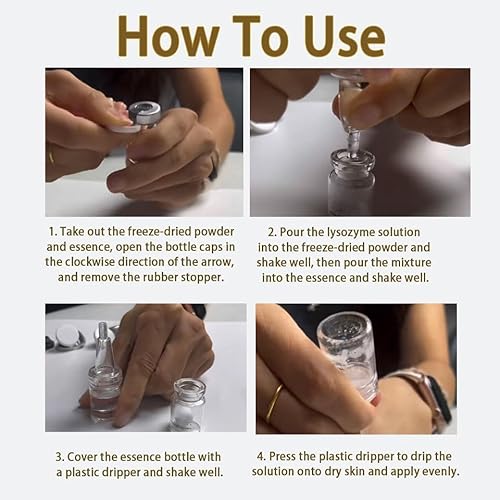 How To Use

1. Take out the freeze-dried powder and essence, open the bottle caps in the clockwise direction of the arrow, and remove the rubber stopper.

2. Pour the lysozyme solution into the freeze-dried powder and shake well, then pour the mixture into the essence and shake well.

3. Cover the essence bottle with a plastic dripper and shake well.

4. Press the plastic dripper to drip the solution onto dry skin and apply evenly.