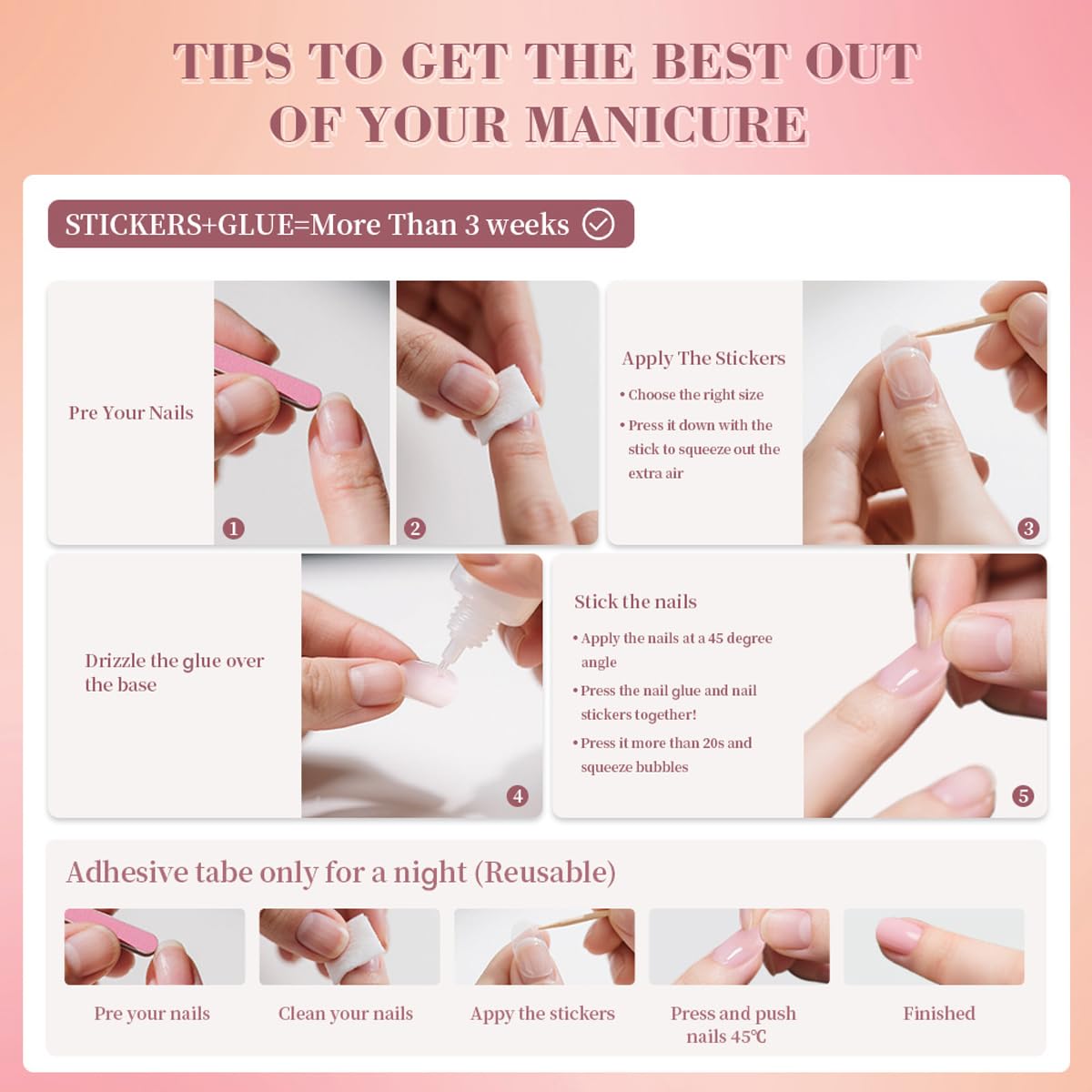 TIPS TO GET THE BEST OUT OF YOUR MANICURE

STICKERS+GLUE=More Than 3 weeks

Pre Your Nails

1

2

Apply The Stickers
• Choose the right size
• Press it down with the stick to squeeze out the extra air

3

Drizzle the glue over the base

4

Stick the nails
• Apply the nails at a 45 degree angle
• Press the nail glue and nail stickers together!
• Press it more than 20s and squeeze bubbles

5

Adhesive tabe only for a night (Reusable)

Pre your nails

Clean your nails

Appy the stickers

Press and push nails 45℃

Finished