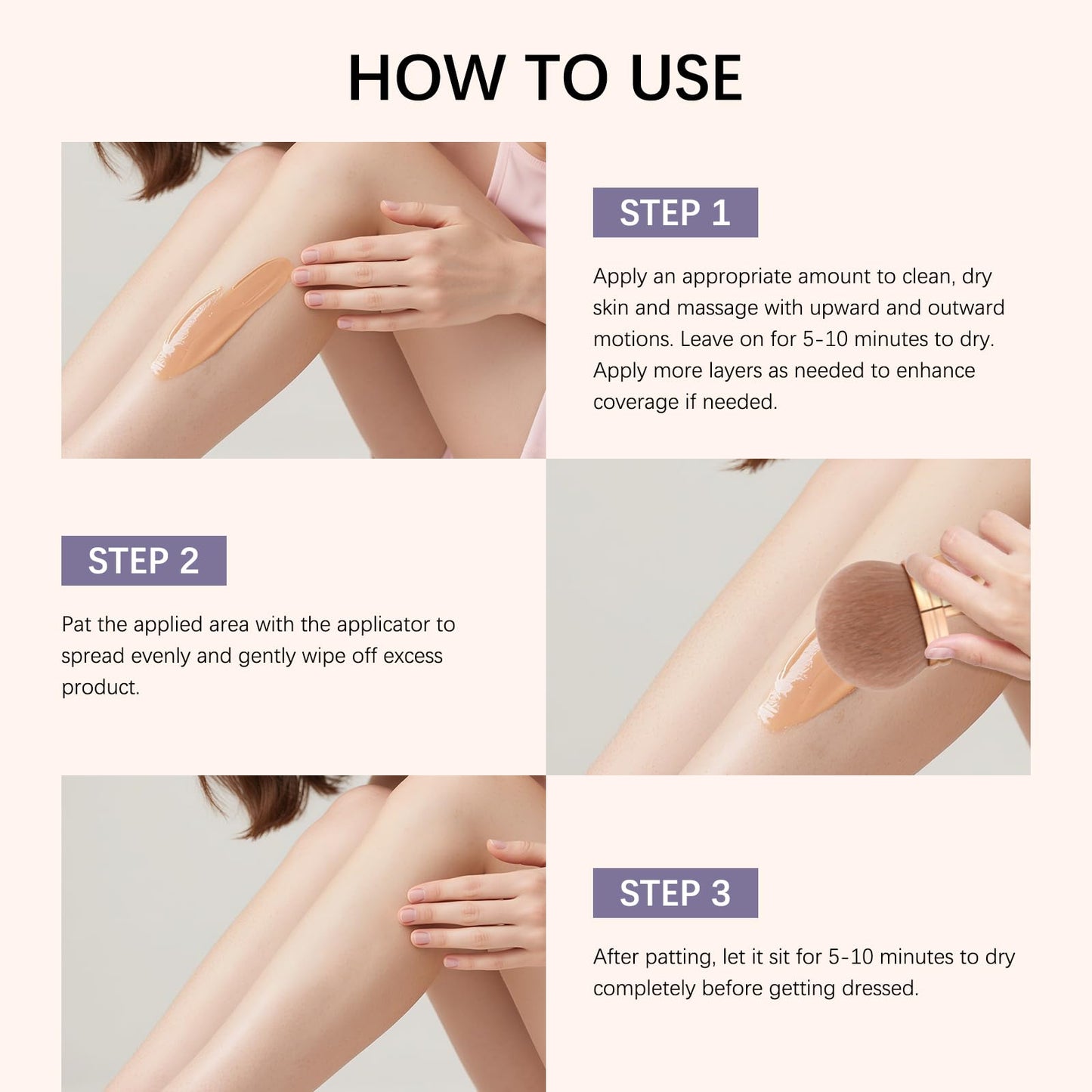 HOW TO USE

STEP 1

Apply an appropriate amount to clean, dry skin and massage with upward and outward motions. Leave on for 5-10 minutes to dry. Apply more layers as needed to enhance coverage if needed.

STEP 2

Pat the applied area with the applicator to spread evenly and gently wipe off excess product.

STEP 3

After patting, let it sit for 5-10 minutes to dry completely before getting dressed.