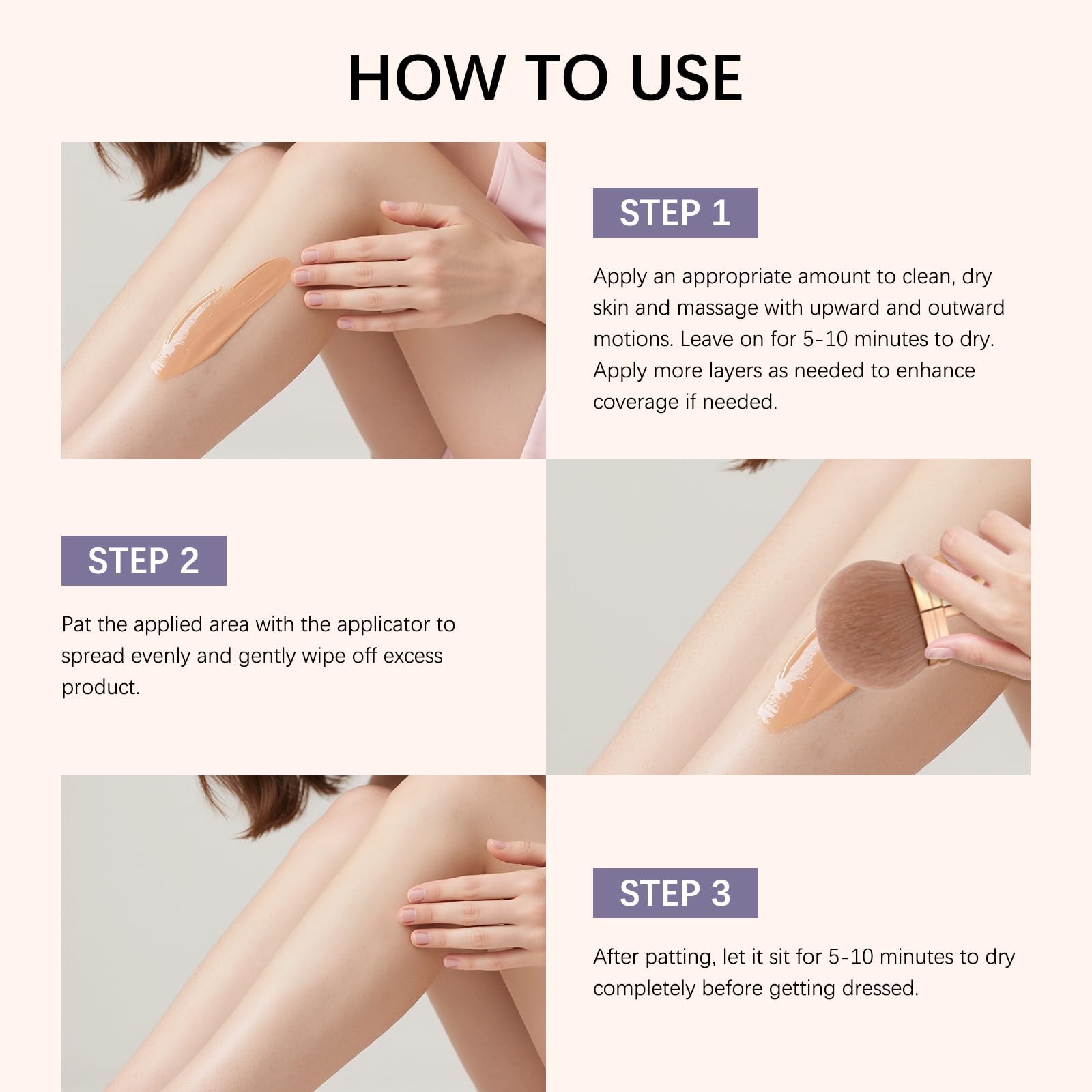 HOW TO USE

STEP 1

Apply an appropriate amount to clean, dry skin and massage with upward and outward motions. Leave on for 5-10 minutes to dry. Apply more layers as needed to enhance coverage if needed.

STEP 2

Pat the applied area with the applicator to spread evenly and gently wipe off excess product.

STEP 3

After patting, let it sit for 5-10 minutes to dry completely before getting dressed.