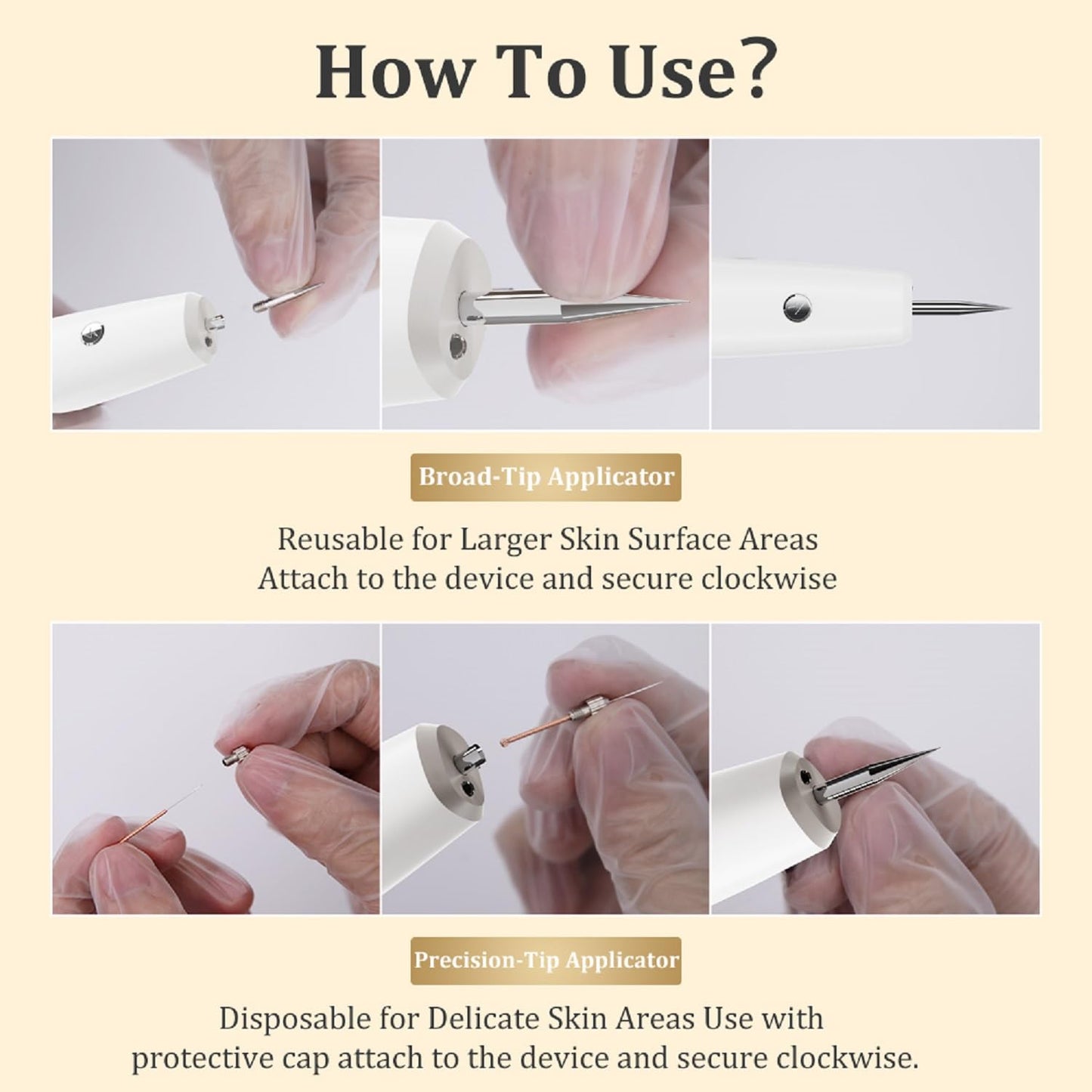 How To Use?

Broad-Tip Applicator

Reusable for Larger Skin Surface Areas
Attach to the device and secure clockwise

Precision-Tip Applicator

Disposable for Delicate Skin Areas Use with protective cap attach to the device and secure clockwise.