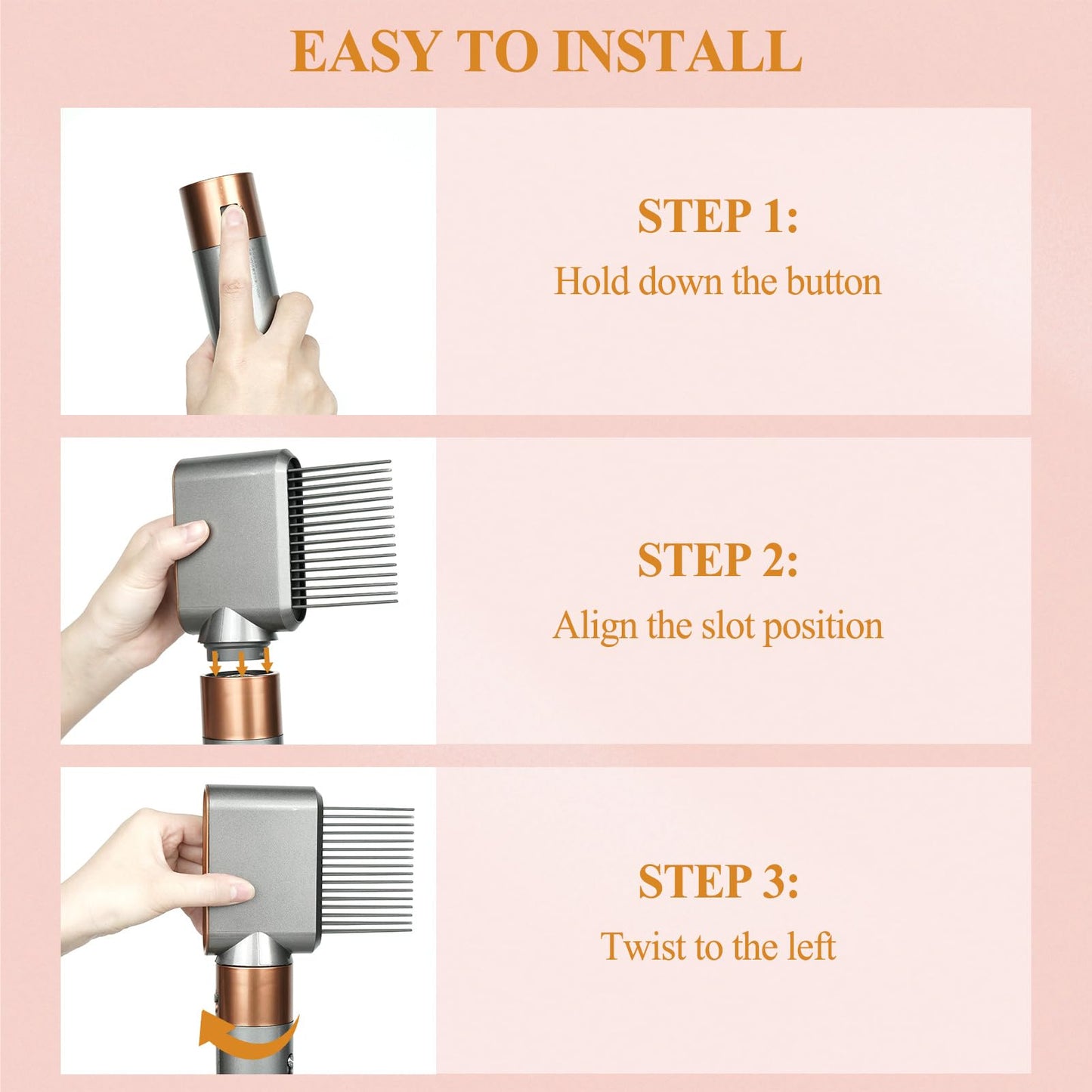 EASY TO INSTALL

STEP 1:
Hold down the button

STEP 2:
Align the slot position

STEP 3:
Twist to the left