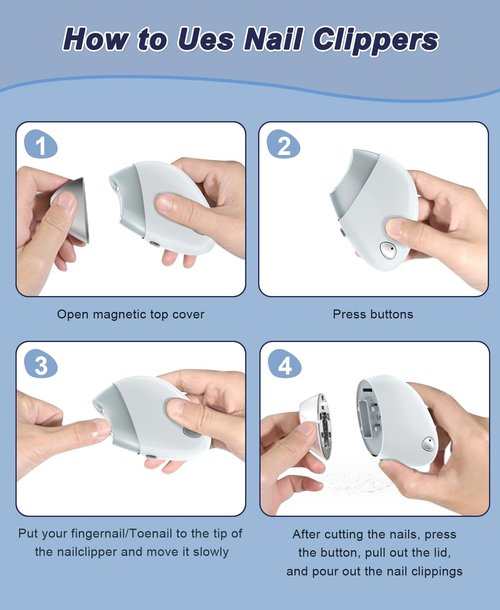 How to Ues Nail Clippers

1

Open magnetic top cover

2

Press buttons

3

Put your fingernail/Toenail to the tip of the nailclipper and move it slowly

4

After cutting the nails, press the button, pull out the lid, and pour out the nail clippings