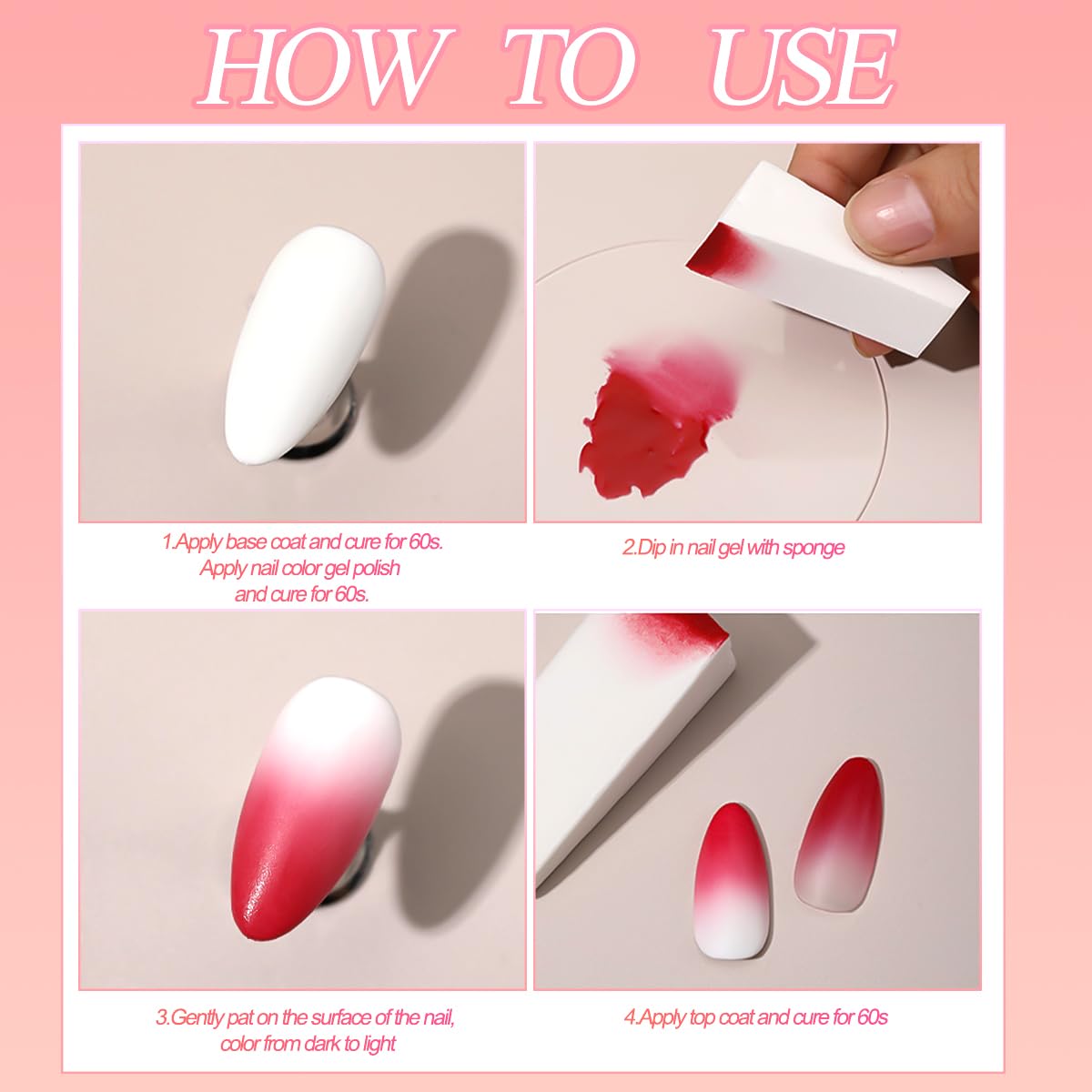 HOW TO USE

1.Apply base coat and cure for 60s. Apply nail color gel polish and cure for 60s.

2.Dip in nail gel with sponge

3.Gently pat on the surface of the nail, color from dark to light

4.Apply top coat and cure for 60s