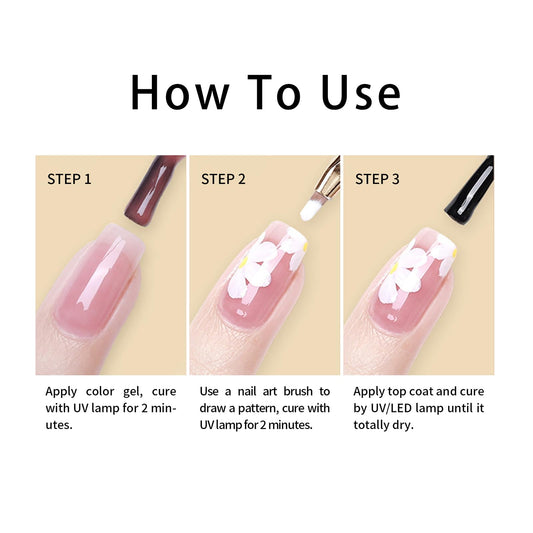 How To Use

STEP 1

Apply color gel, cure with UV lamp for 2 minutes.

STEP 2

Use a nail art brush to draw a pattern, cure with UV lamp for 2 minutes.

STEP 3

Apply top coat and cure by UV/LED lamp until it totally dry.