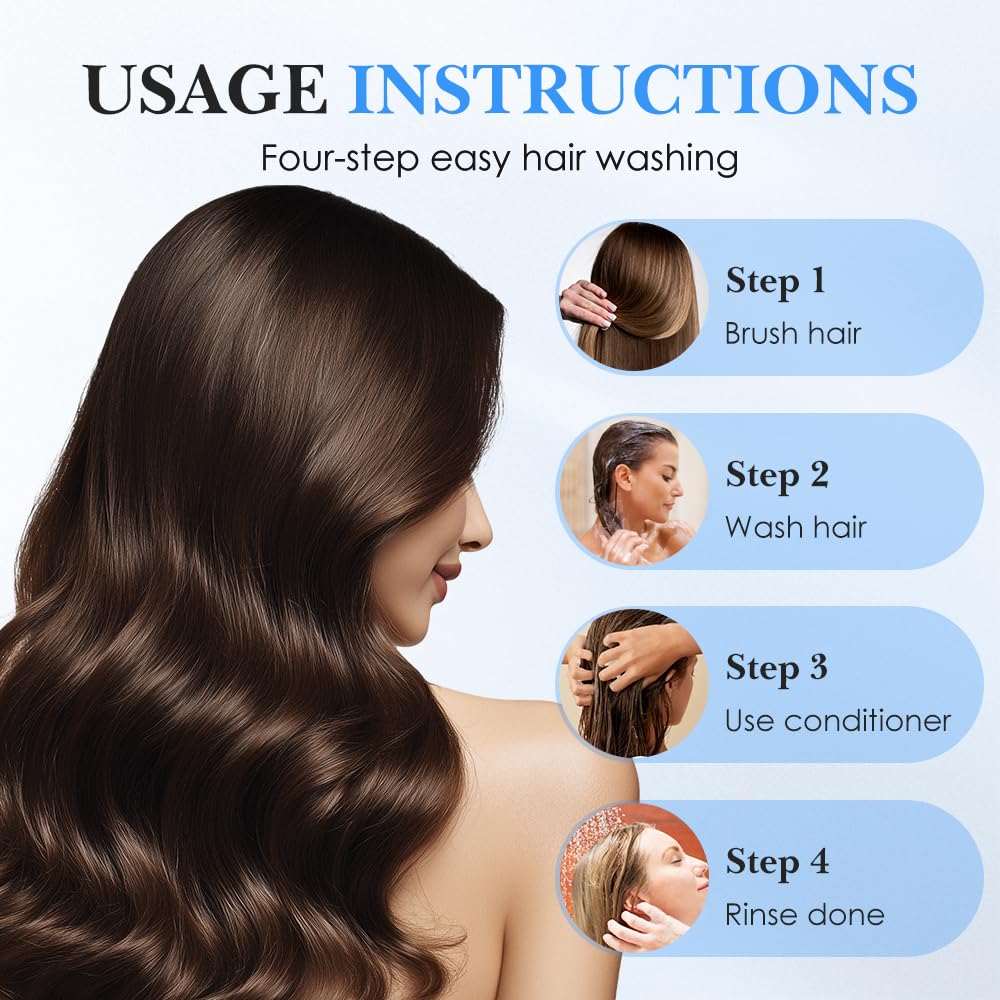 USAGE INSTRUCTIONS
Four-step easy hair washing

Step 1
Brush hair

Step 2
Wash hair

Step 3
Use conditioner

Step 4
Rinse done