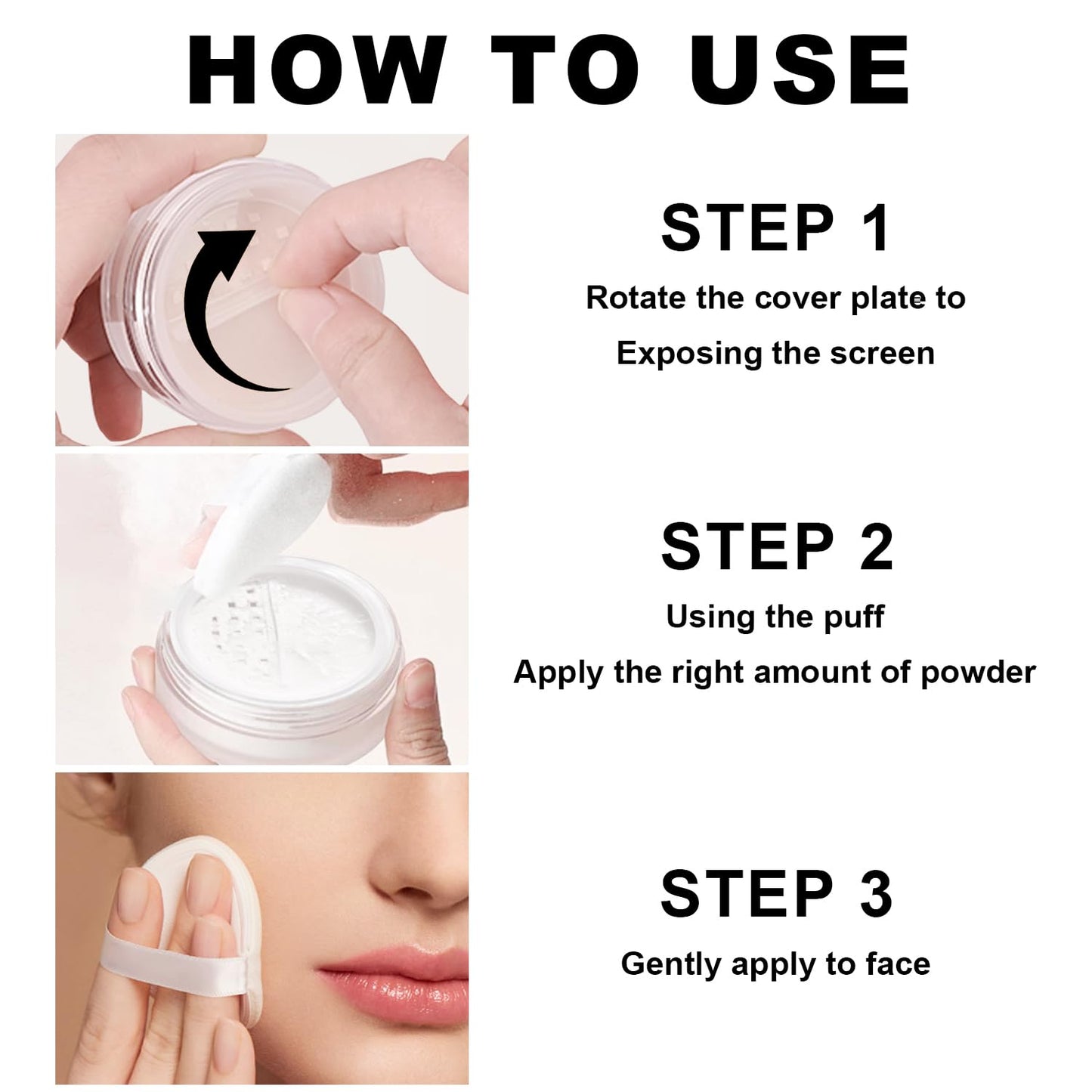 HOW TO USE

STEP 1

Rotate the cover plate to
Exposing the screen

STEP 2

Using the puff
Apply the right amount of powder

STEP 3

Gently apply to face