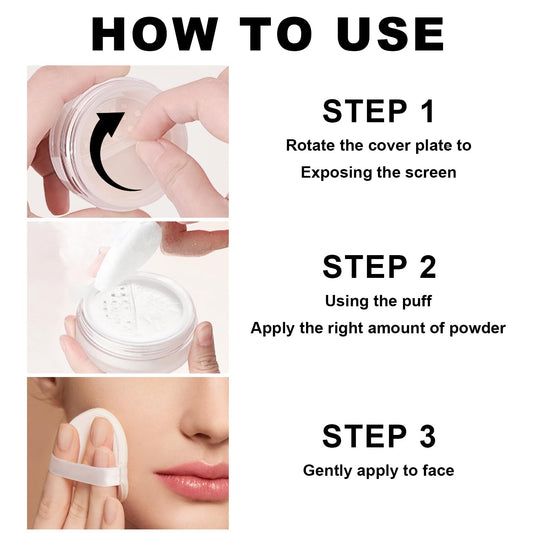 HOW TO USE

STEP 1
Rotate the cover plate to
Exposing the screen

STEP 2
Using the puff
Apply the right amount of powder

STEP 3
Gently apply to face