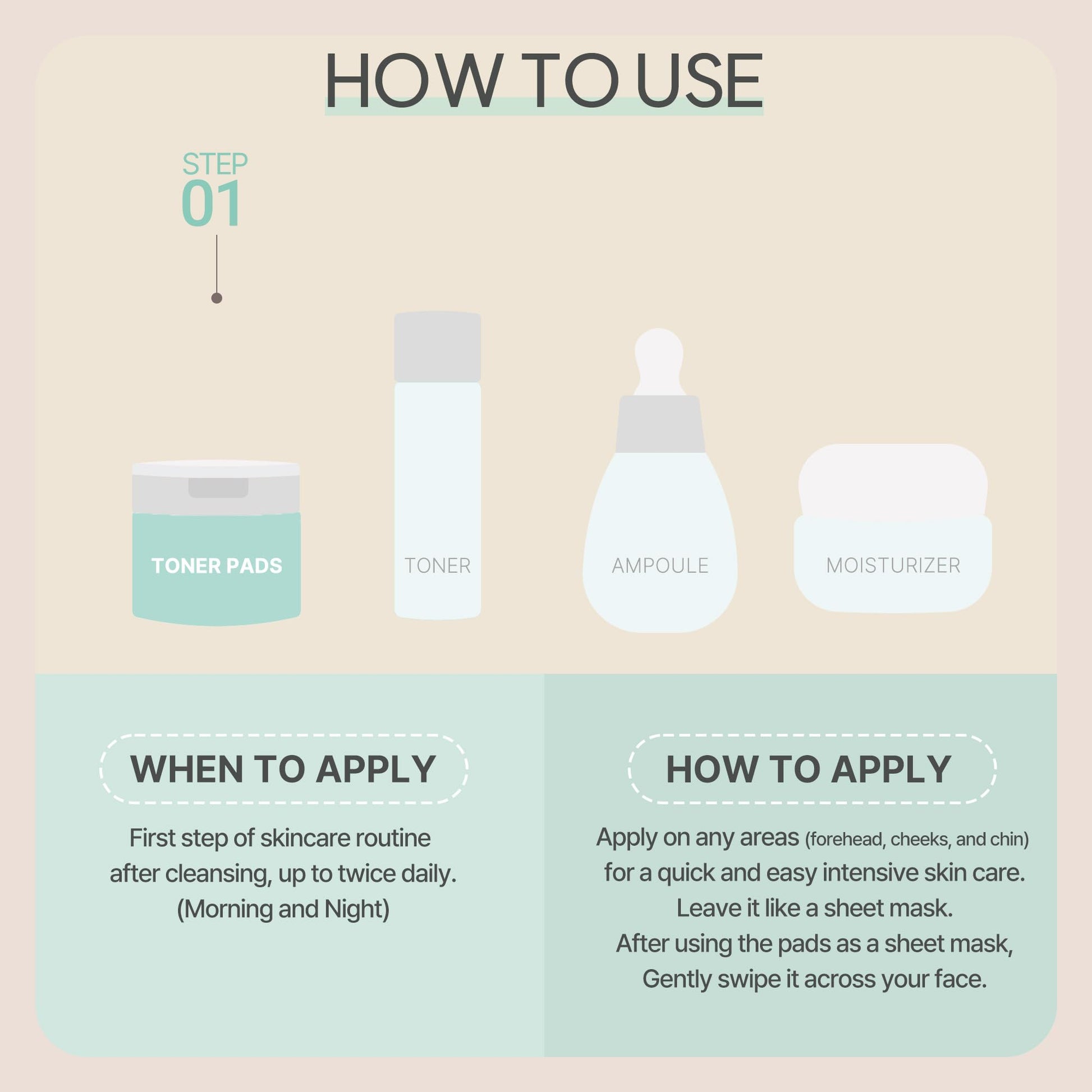 HOW TO USE

STEP 01

TONER PADS

TONER

AMPOULE

MOISTURIZER

WHEN TO APPLY

First step of skincare routine after cleansing, up to twice daily. (Morning and Night)

HOW TO APPLY

Apply on any areas (forehead, cheeks, and chin) for a quick and easy intensive skin care. Leave it like a sheet mask. After using the pads as a sheet mask, Gently swipe it across your face.