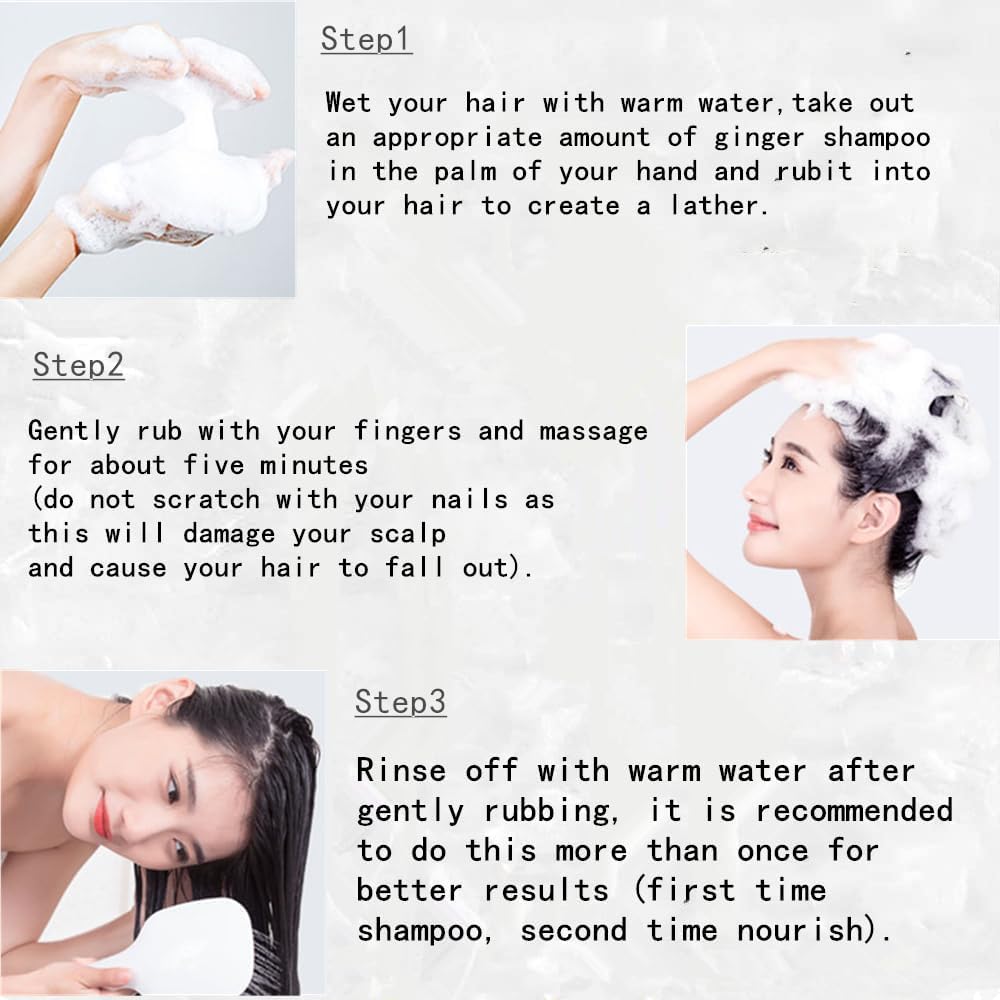 Step1

Wet your hair with warm water,take out an appropriate amount of ginger shampoo in the palm of your hand and rubit into your hair to create a lather.

Step2

Gently rub with your fingers and massage for about five minutes
(do not scratch with your nails as this will damage your scalp and cause your hair to fall out).

Step3

Rinse off with warm water after gently rubbing, it is recommended to do this more than once for better results (first time shampoo, second time nourish).