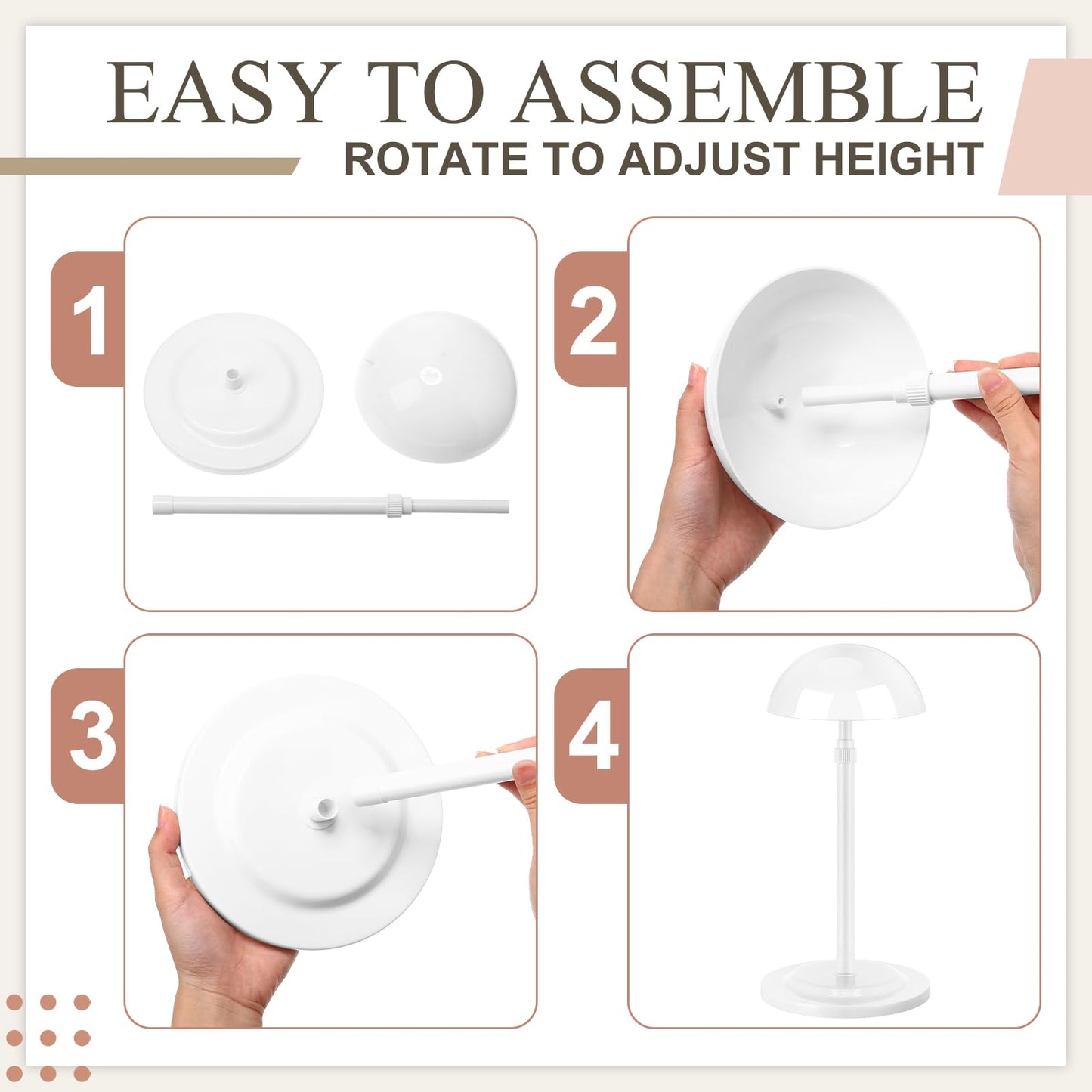 EASY TO ASSEMBLE
ROTATE TO ADJUST HEIGHT

1

2

3

4