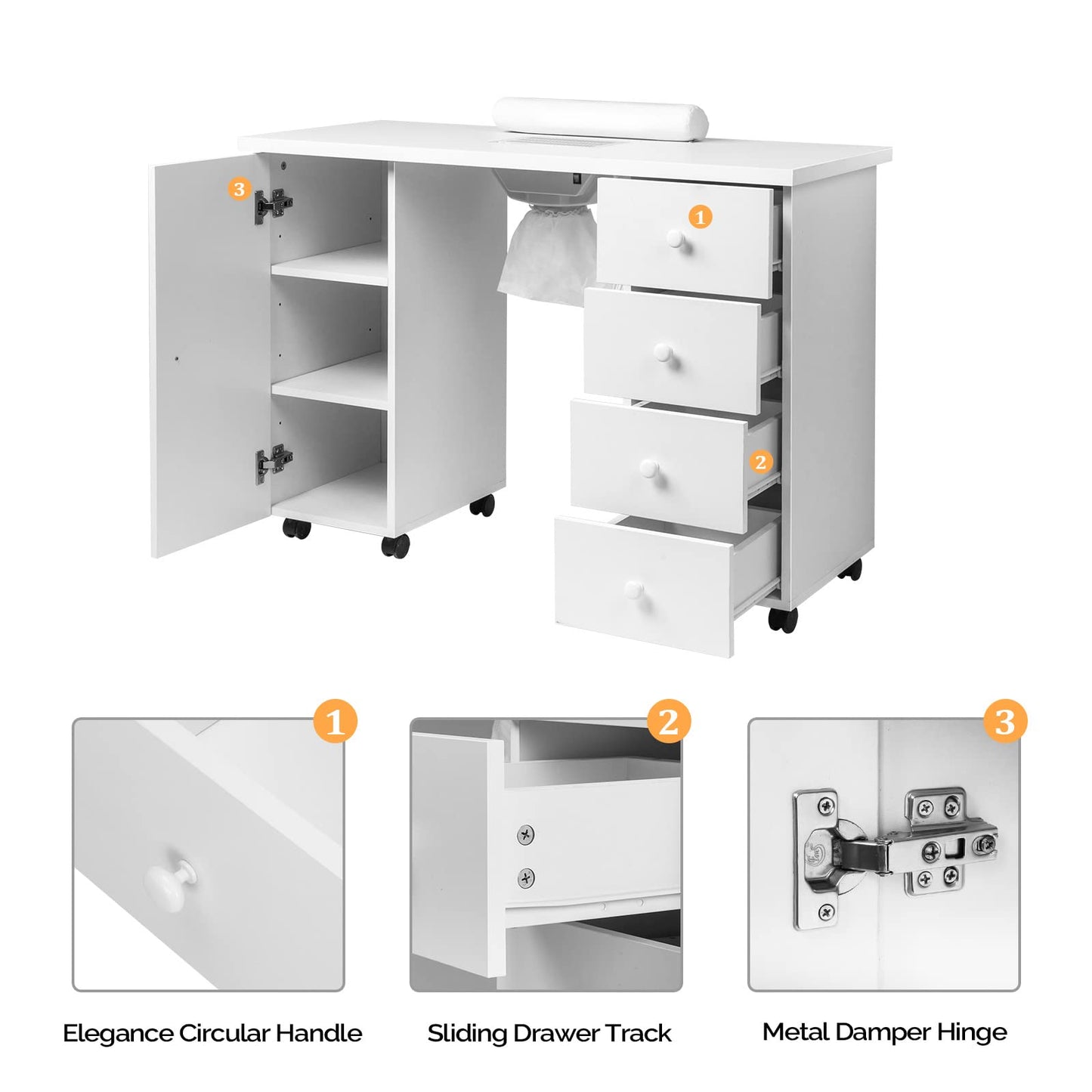 3
1
2

1
2
3

Elegance Circular Handle

Sliding Drawer Track

Metal Damper Hinge