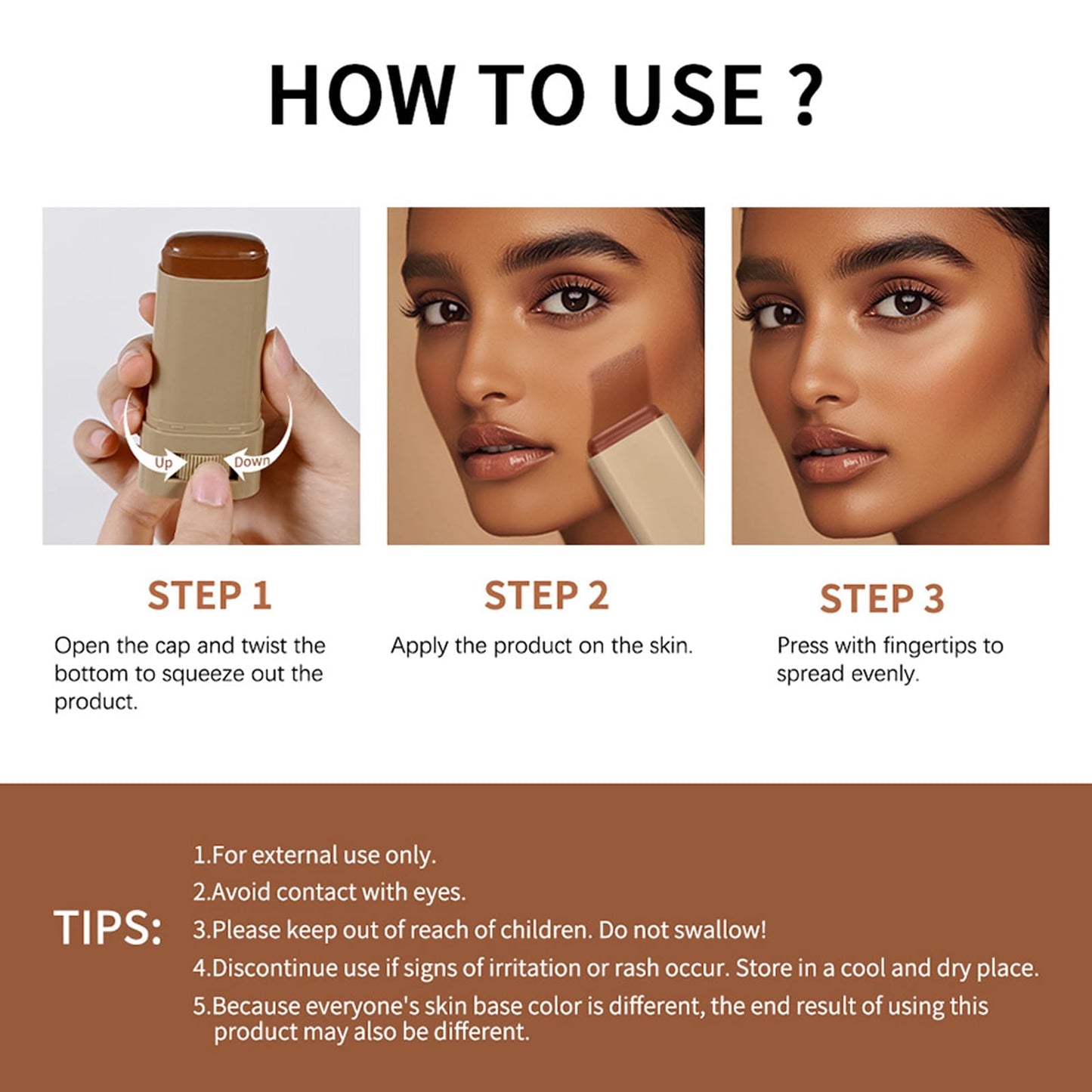 HOW TO USE ?

Up
Down

STEP 1
Open the cap and twist the bottom to squeeze out the product.

STEP 2
Apply the product on the skin.

STEP 3
Press with fingertips to spread evenly.

TIPS:
1.For external use only.
2.Avoid contact with eyes.
3.Please keep out of reach of children. Do not swallow!
4.Discontinue use if signs of irritation or rash occur. Store in a cool and dry place.
5.Because everyone's skin base color is different, the end result of using this product may also be different.