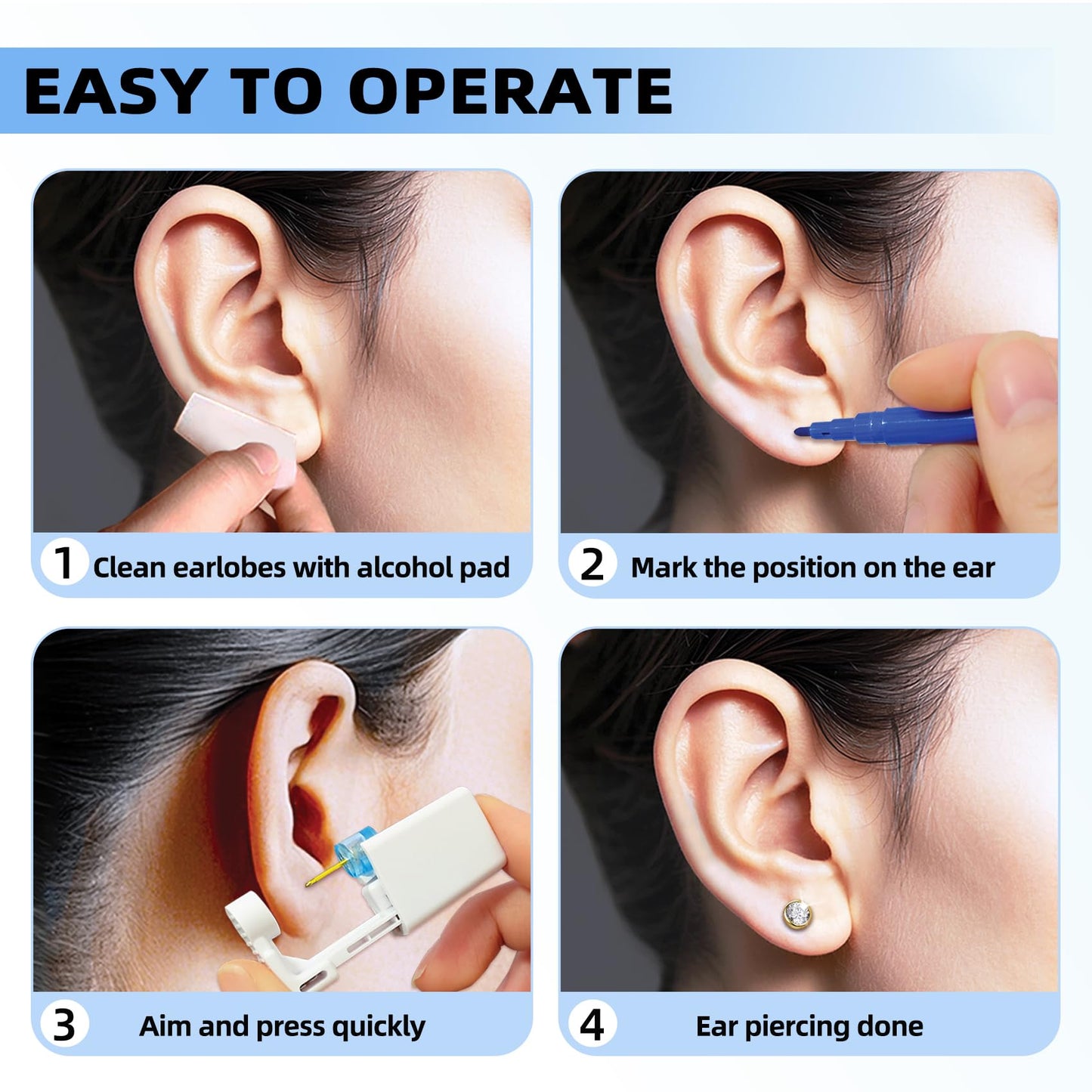 EASY TO OPERATE

1 Clean earlobes with alcohol pad

2 Mark the position on the ear

3 Aim and press quickly

4 Ear piercing done