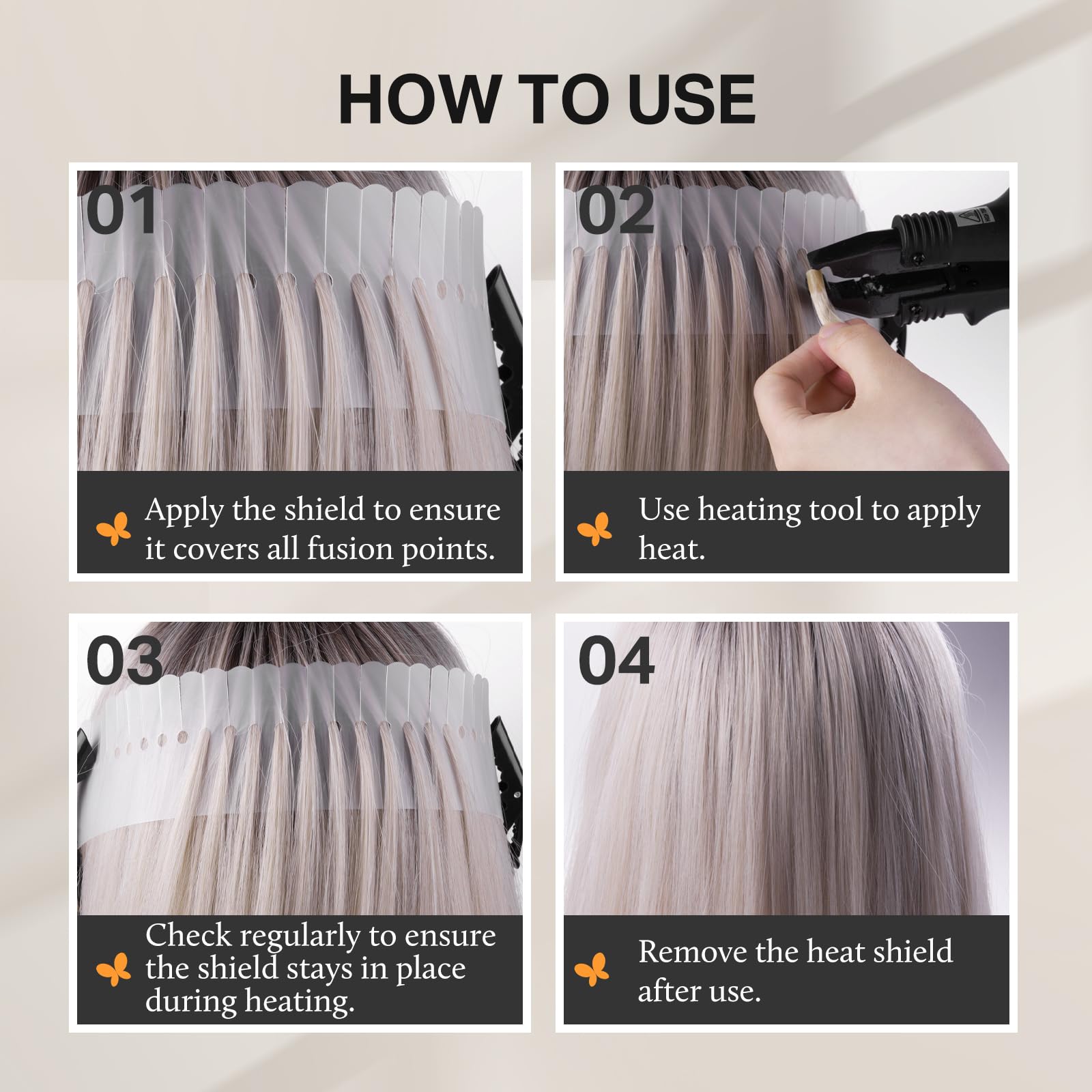 HOW TO USE

01

Apply the shield to ensure it covers all fusion points.

02

Use heating tool to apply heat.

03

Check regularly to ensure the shield stays in place during heating.

04

Remove the heat shield after use.