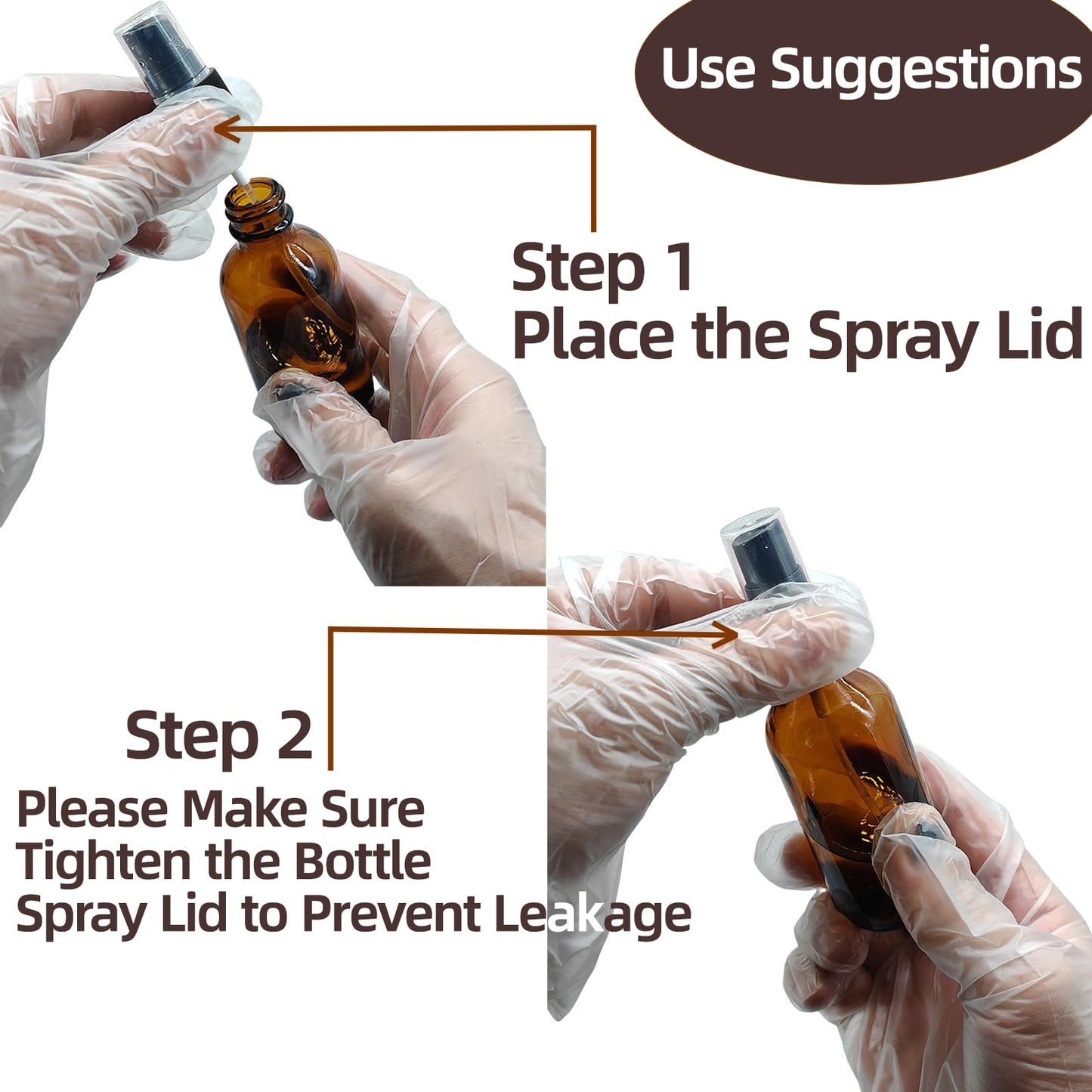 Use Suggestions

Step 1
Place the Spray Lid

Step 2
Please Make Sure Tighten the Bottle Spray Lid to Prevent Leakage