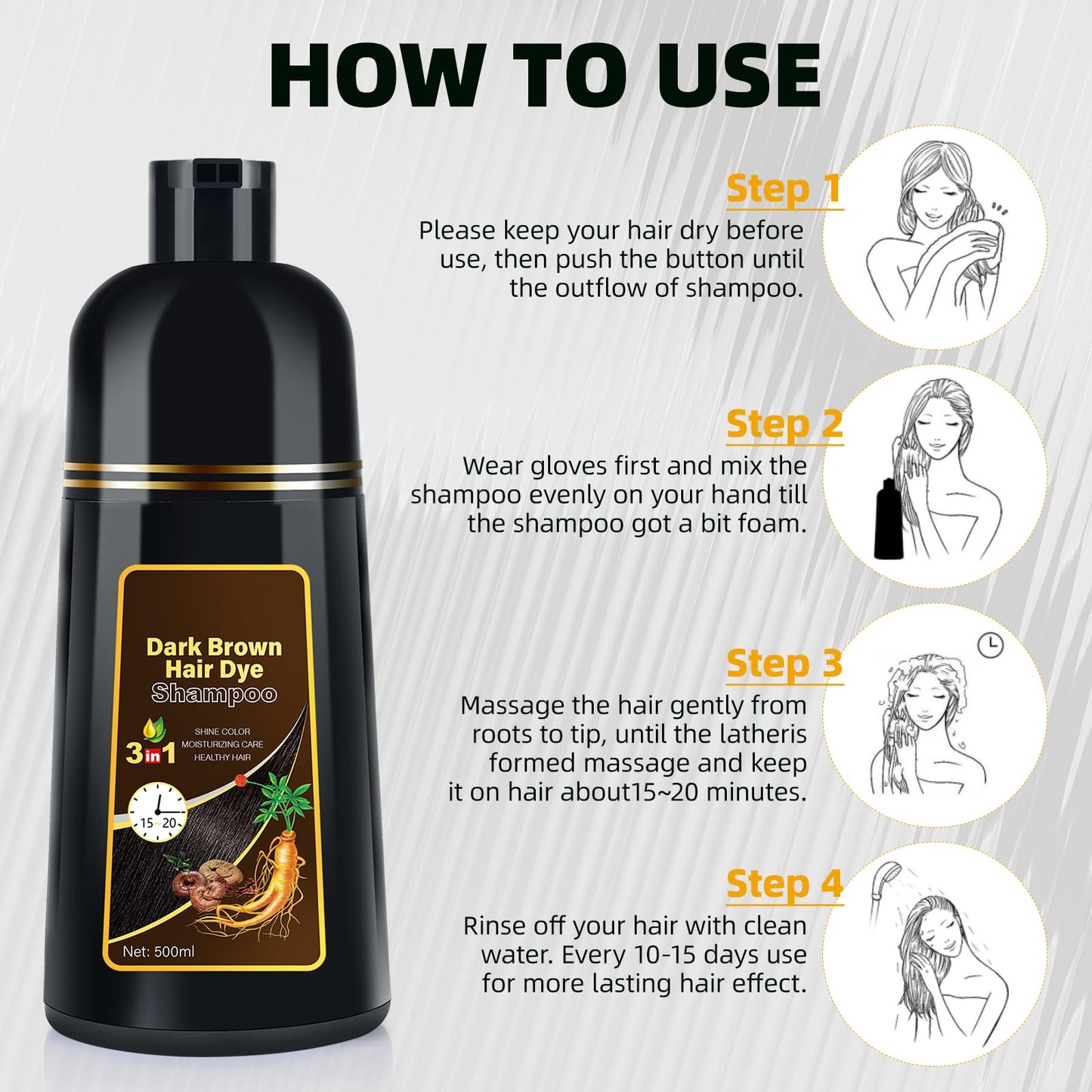 HOW TO USE

Dark Brown Hair Dye Shampoo

3 in 1

SHINE COLOR
MOISTURIZING CARE
HEALTHY HAIR

15 20

Net: 500ml

Step 1
Please keep your hair dry before use, then push the button until the outflow of shampoo.

Step 2
Wear gloves first and mix the shampoo evenly on your hand till the shampoo got a bit foam.

Step 3
Massage the hair gently from roots to tip, until the latheris formed massage and keep it on hair about15~20 minutes.

Step 4
Rinse off your hair with clean water. Every 10-15 days use for more lasting hair effect.