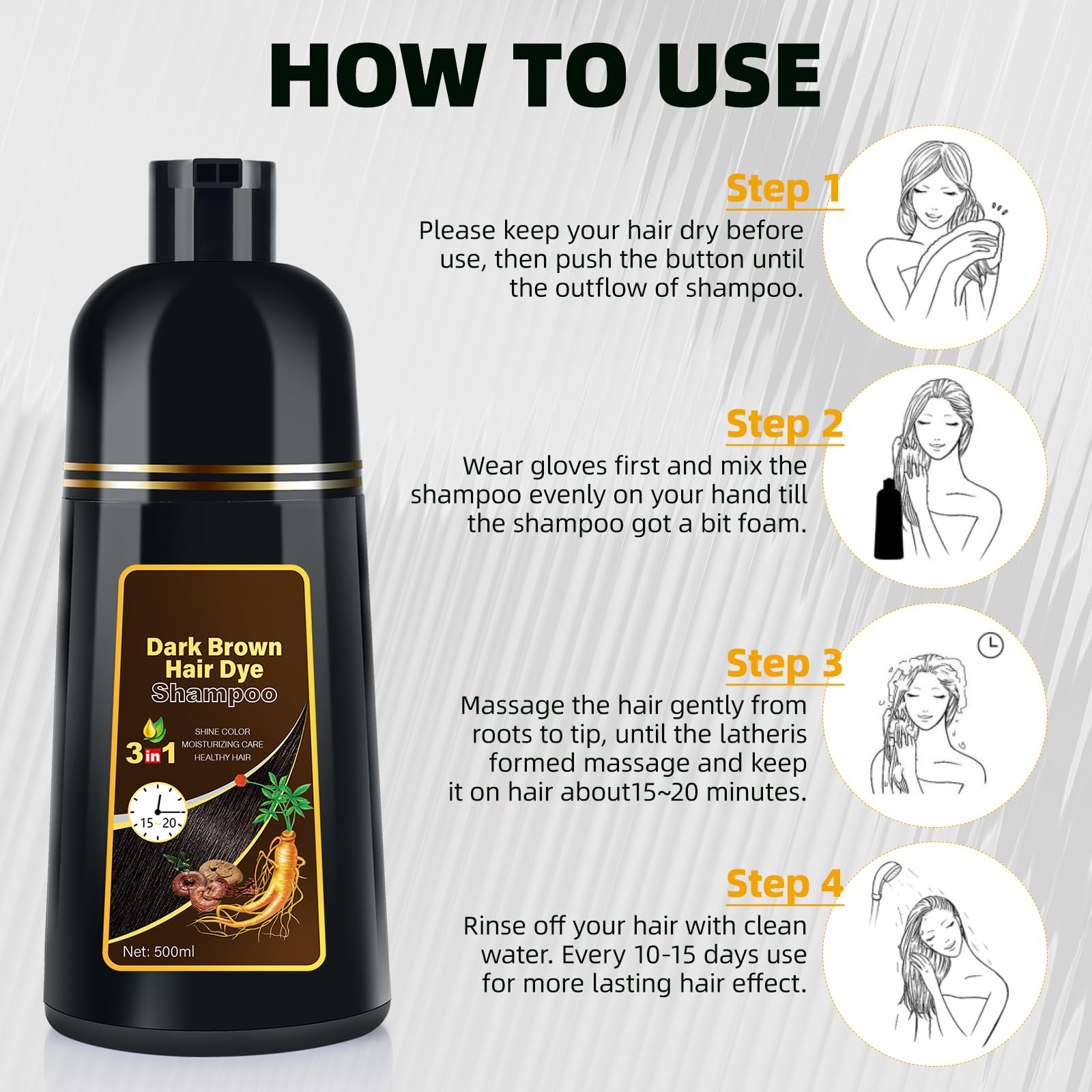 HOW TO USE

Dark Brown Hair Dye Shampoo

3in1

SHINE COLOR
MOISTURIZING CARE
HEALTHY HAIR

15~20

Net: 500ml

Step 1

Please keep your hair dry before use, then push the button until the outflow of shampoo.

Step 2

Wear gloves first and mix the shampoo evenly on your hand till the shampoo got a bit foam.

Step 3

Massage the hair gently from roots to tip, until the latheris formed massage and keep it on hair about15~20 minutes.

Step 4

Rinse off your hair with clean water. Every 10-15 days use for more lasting hair effect.