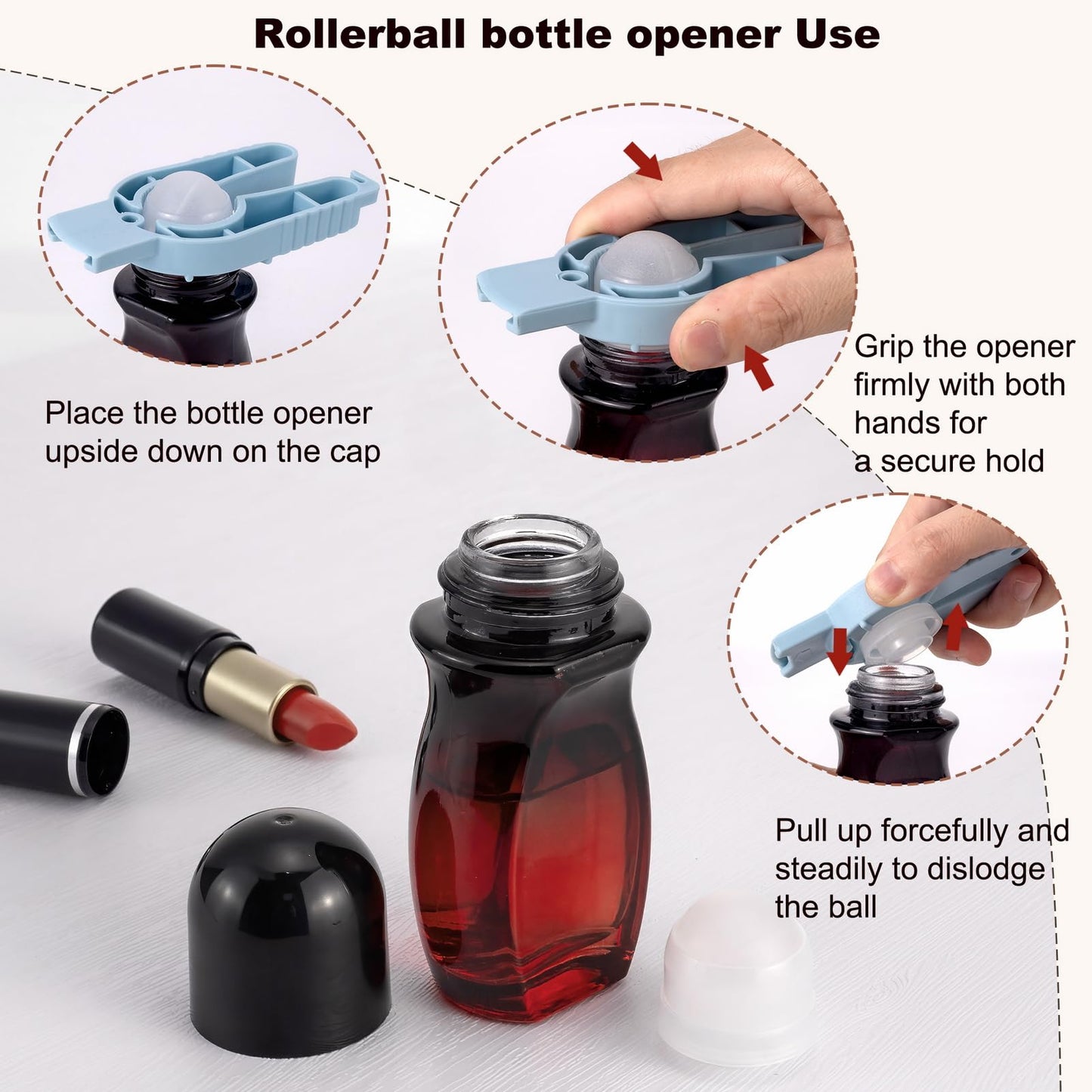 Rollerball bottle opener Use

Place the bottle opener upside down on the cap

Grip the opener firmly with both hands for a secure hold

Pull up forcefully and steadily to dislodge the ball