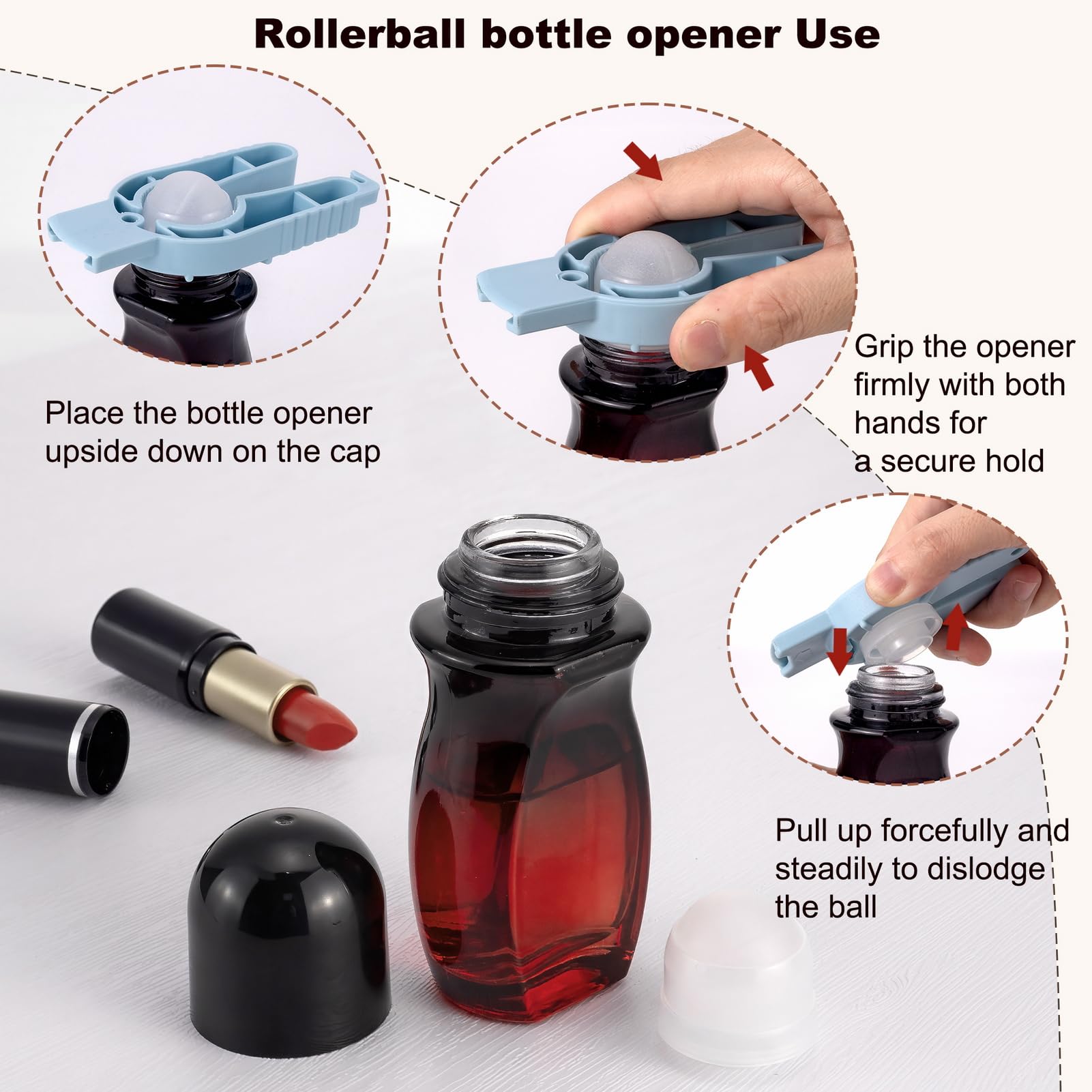 Rollerball bottle opener Use

Place the bottle opener upside down on the cap

Grip the opener firmly with both hands for a secure hold

Pull up forcefully and steadily to dislodge the ball