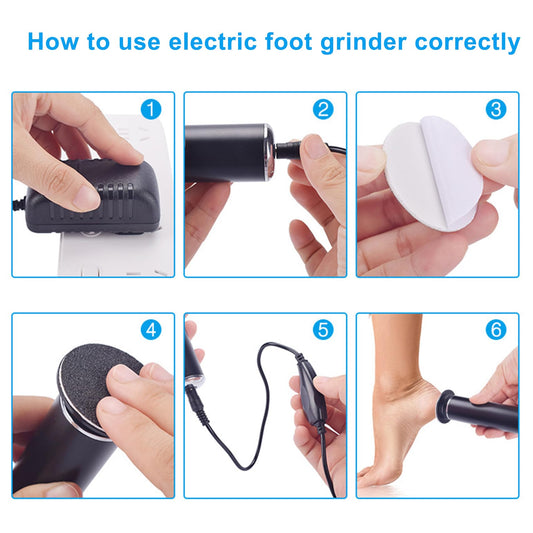 How to use electric foot grinder correctly

1

2

3

4

5

6