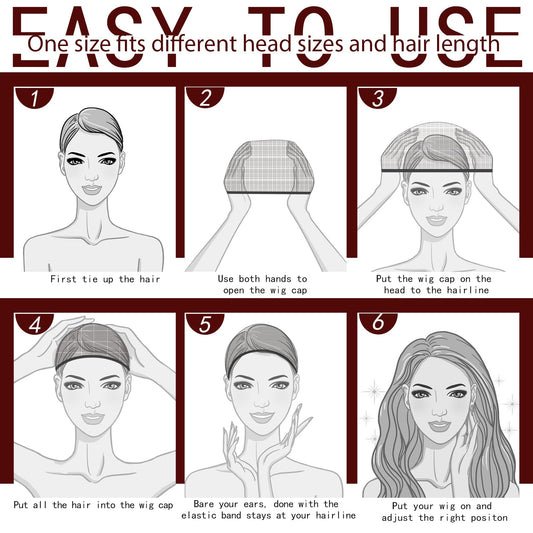 EASY TO USE
One size fits different head sizes and hair length

1
First tie up the hair

2
Use both hands to open the wig cap

3
Put the wig cap on the head to the hairline

4
Put all the hair into the wig cap

5
Bare your ears, done with the elastic band stays at your hairline

6
Put your wig on and adjust the right positon