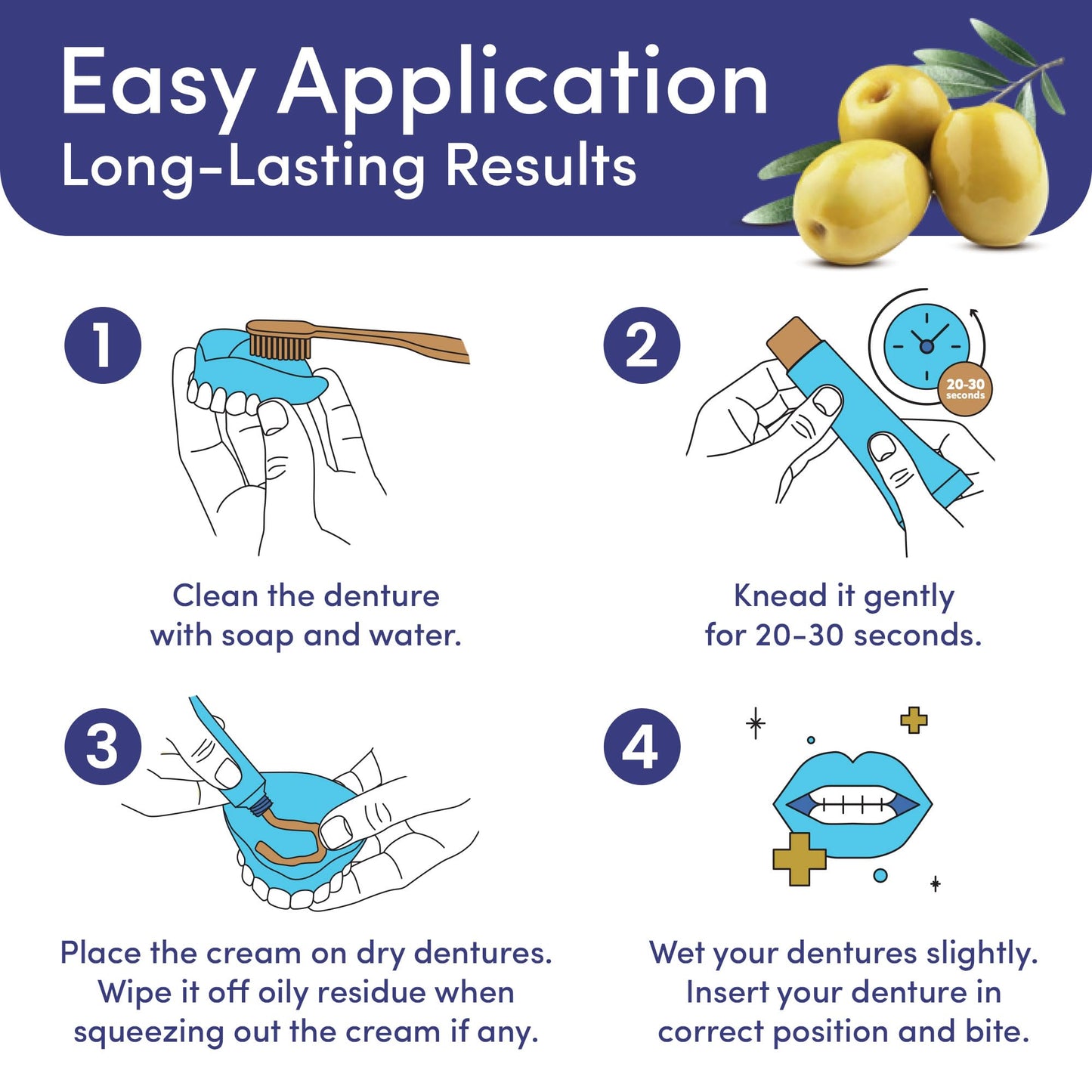 Easy Application
Long-Lasting Results

1

Clean the denture with soap and water.

2

20-30 seconds

Knead it gently for 20-30 seconds.

3

Place the cream on dry dentures. Wipe it off oily residue when squeezing out the cream if any.

4

Wet your dentures slightly. Insert your denture in correct position and bite.