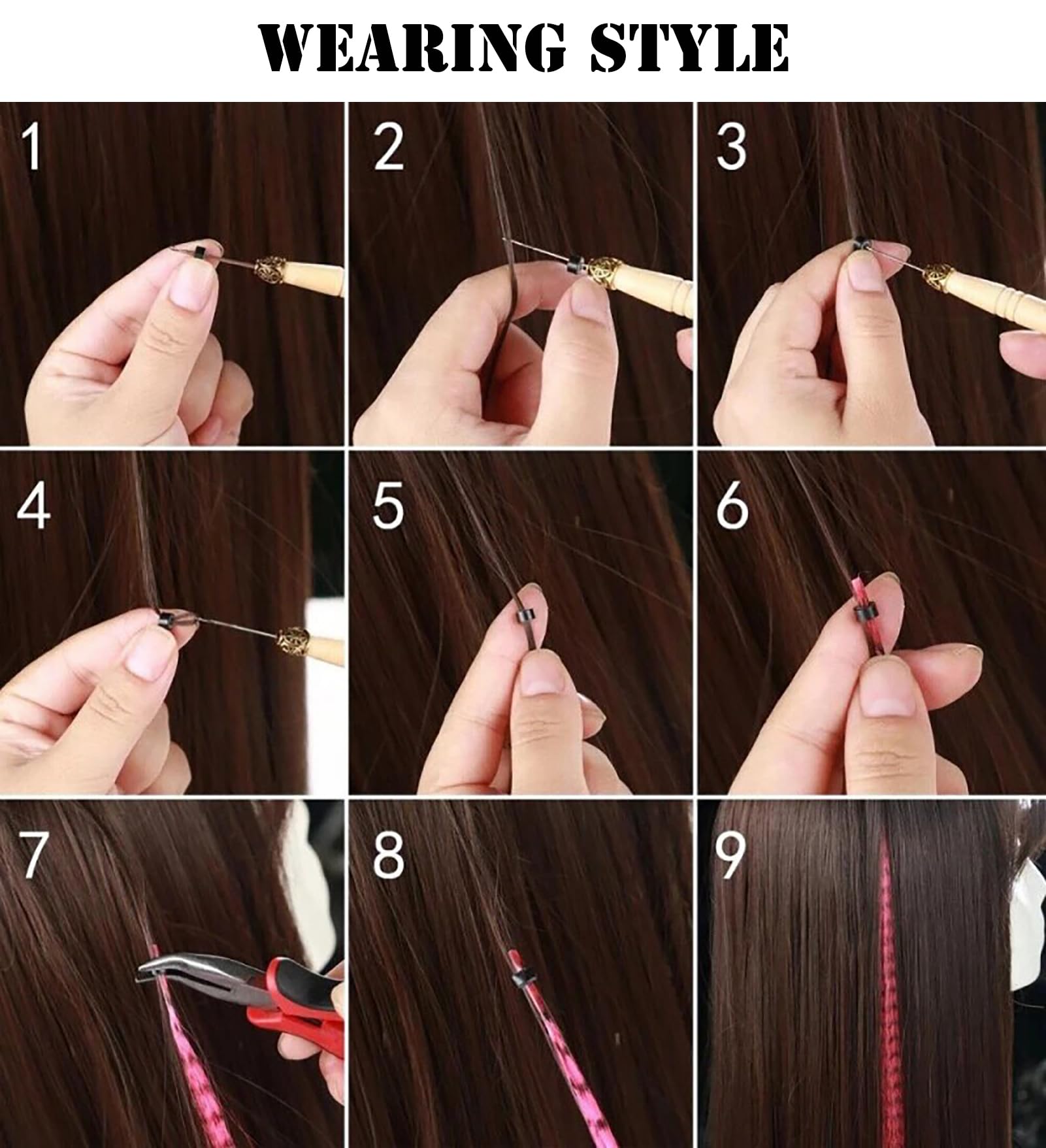 WEARING STYLE

1

2

3

4

5

6

7

8

9