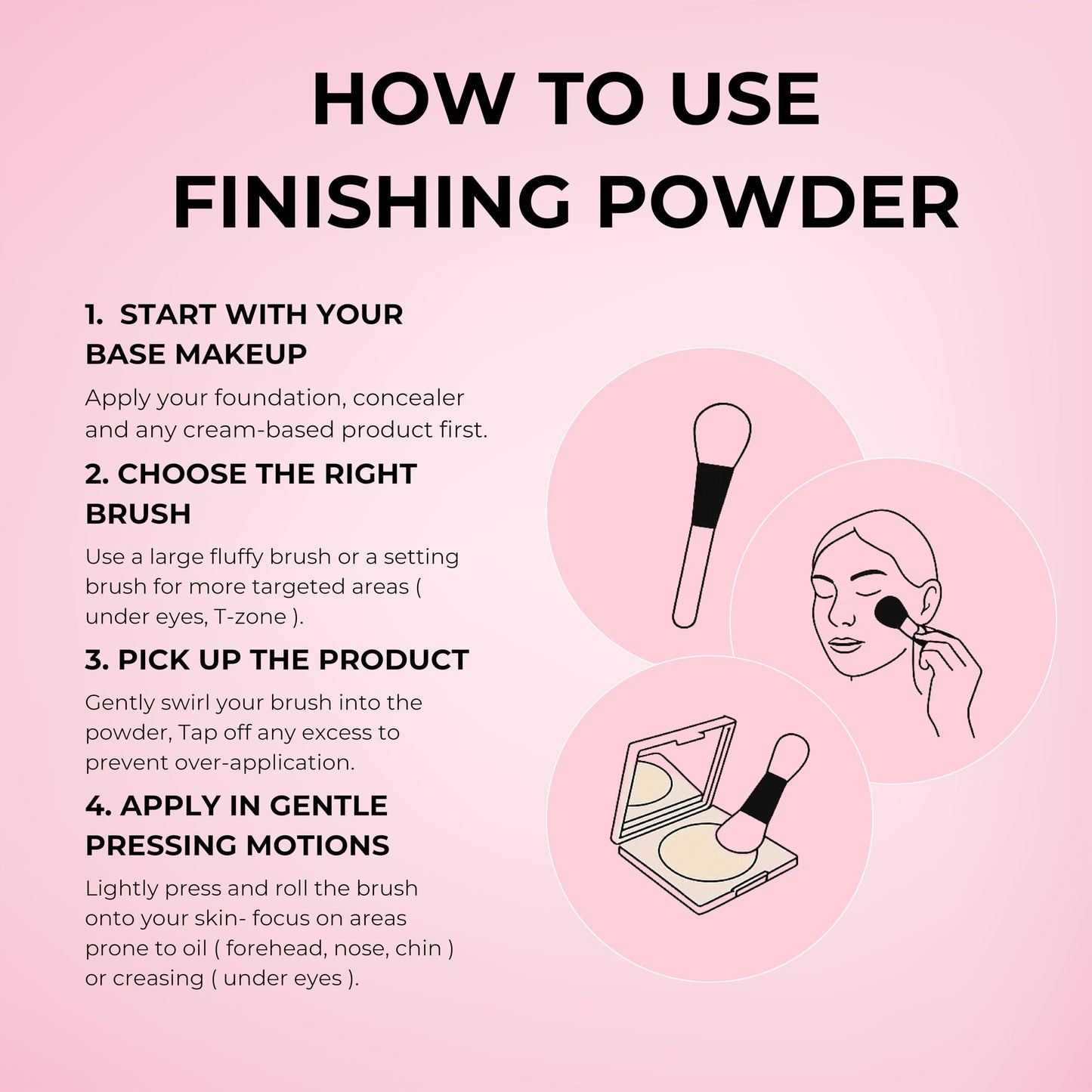 HOW TO USE
FINISHING POWDER

1. START WITH YOUR BASE MAKEUP

Apply your foundation, concealer and any cream-based product first.

2. CHOOSE THE RIGHT BRUSH

Use a large fluffy brush or a setting brush for more targeted areas ( under eyes, T-zone ).

3. PICK UP THE PRODUCT

Gently swirl your brush into the powder, Tap off any excess to prevent over-application.

4. APPLY IN GENTLE PRESSING MOTIONS

Lightly press and roll the brush onto your skin- focus on areas prone to oil ( forehead, nose, chin ) or creasing ( under eyes ).