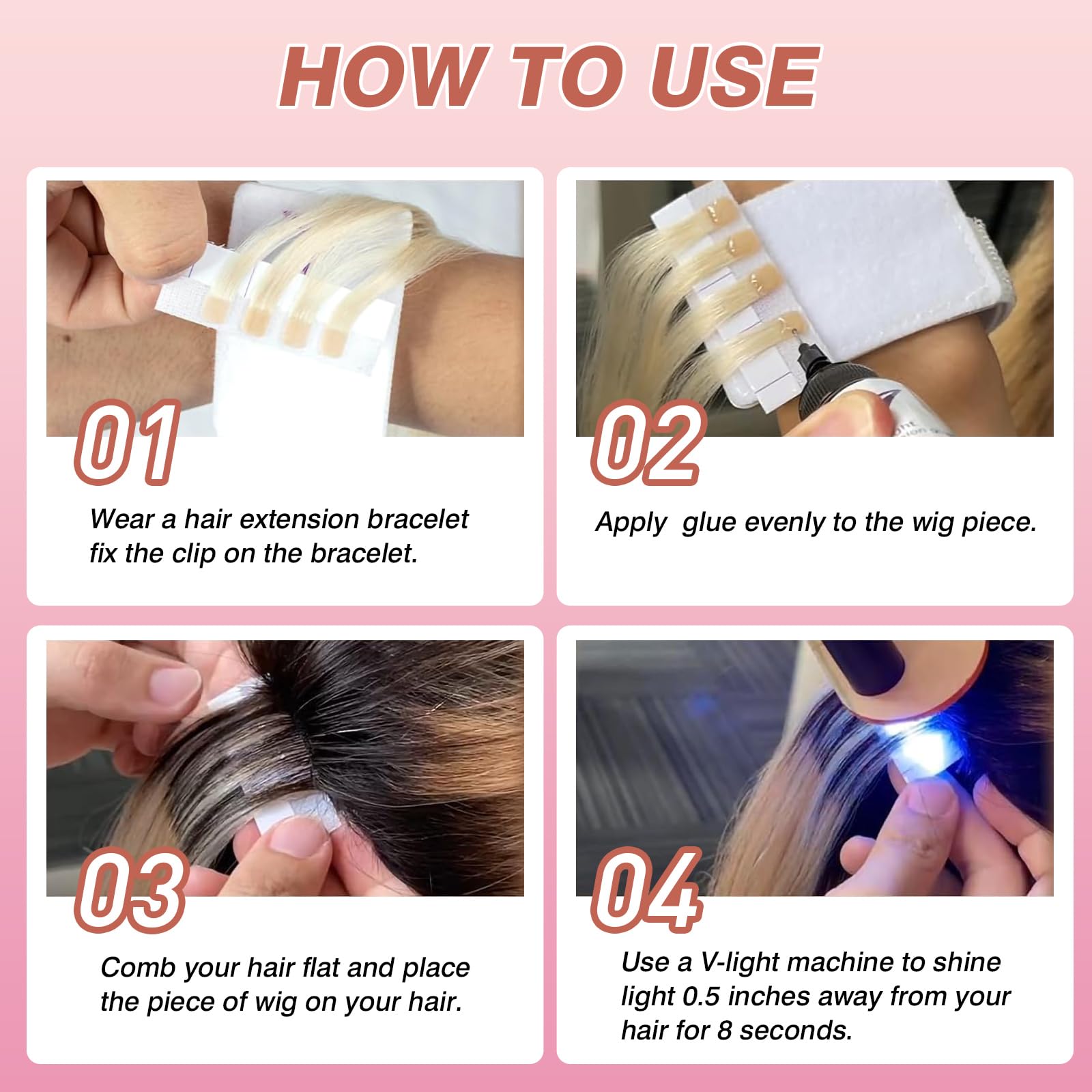 HOW TO USE

01

Wear a hair extension bracelet fix the clip on the bracelet.

02

Apply glue evenly to the wig piece.

03

Comb your hair flat and place the piece of wig on your hair.

04

Use a V-light machine to shine light 0.5 inches away from your hair for 8 seconds.