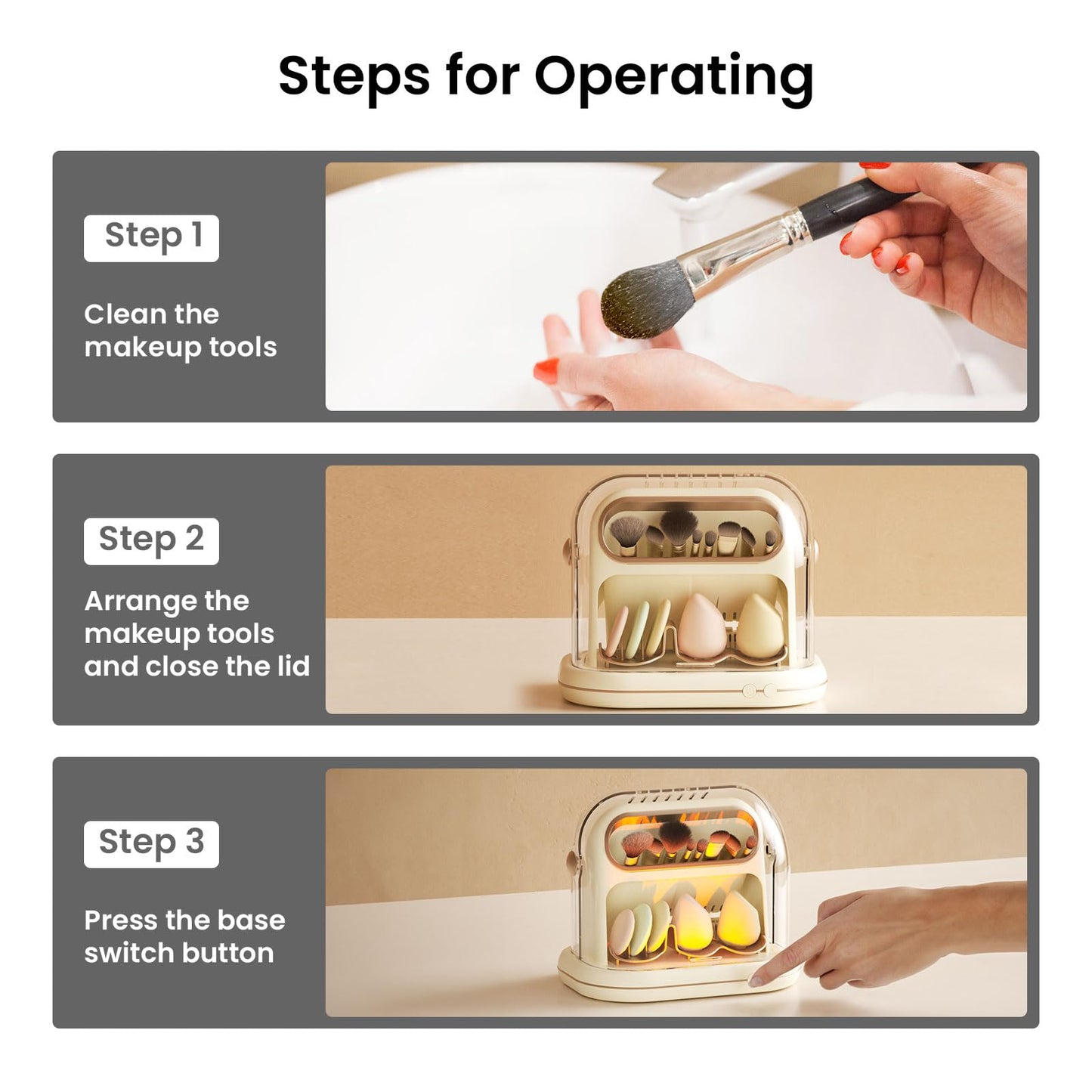 Steps for Operating

Step 1

Clean the makeup tools

Step 2

Arrange the makeup tools and close the lid

Step 3

Press the base switch button