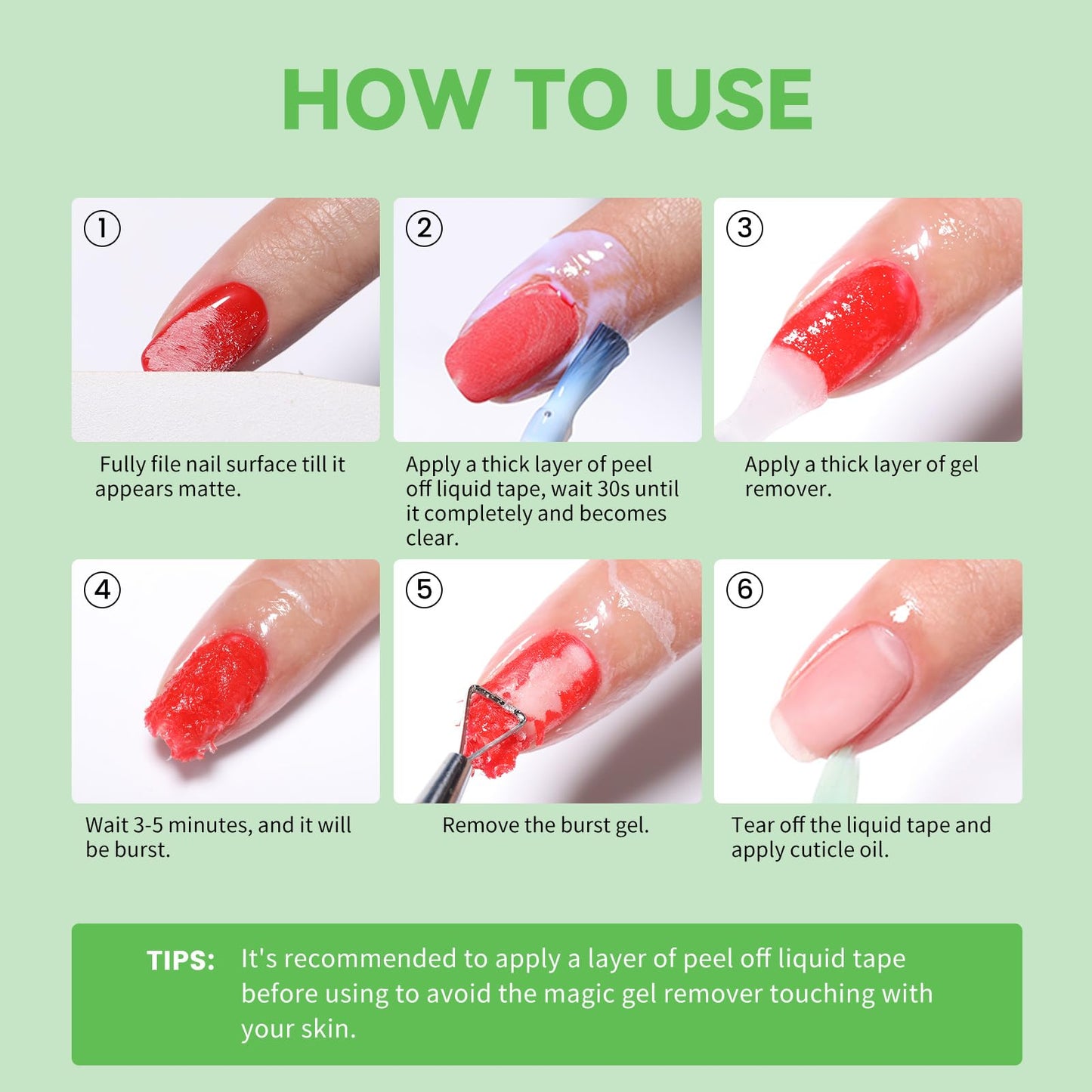 HOW TO USE

①

Fully file nail surface till it appears matte.

②

Apply a thick layer of peel off liquid tape, wait 30s until it completely and becomes clear.

③

Apply a thick layer of gel remover.

④

Wait 3-5 minutes, and it will be burst.

⑤

Remove the burst gel.

⑥

Tear off the liquid tape and apply cuticle oil.

TIPS: It's recommended to apply a layer of peel off liquid tape before using to avoid the magic gel remover touching with your skin.