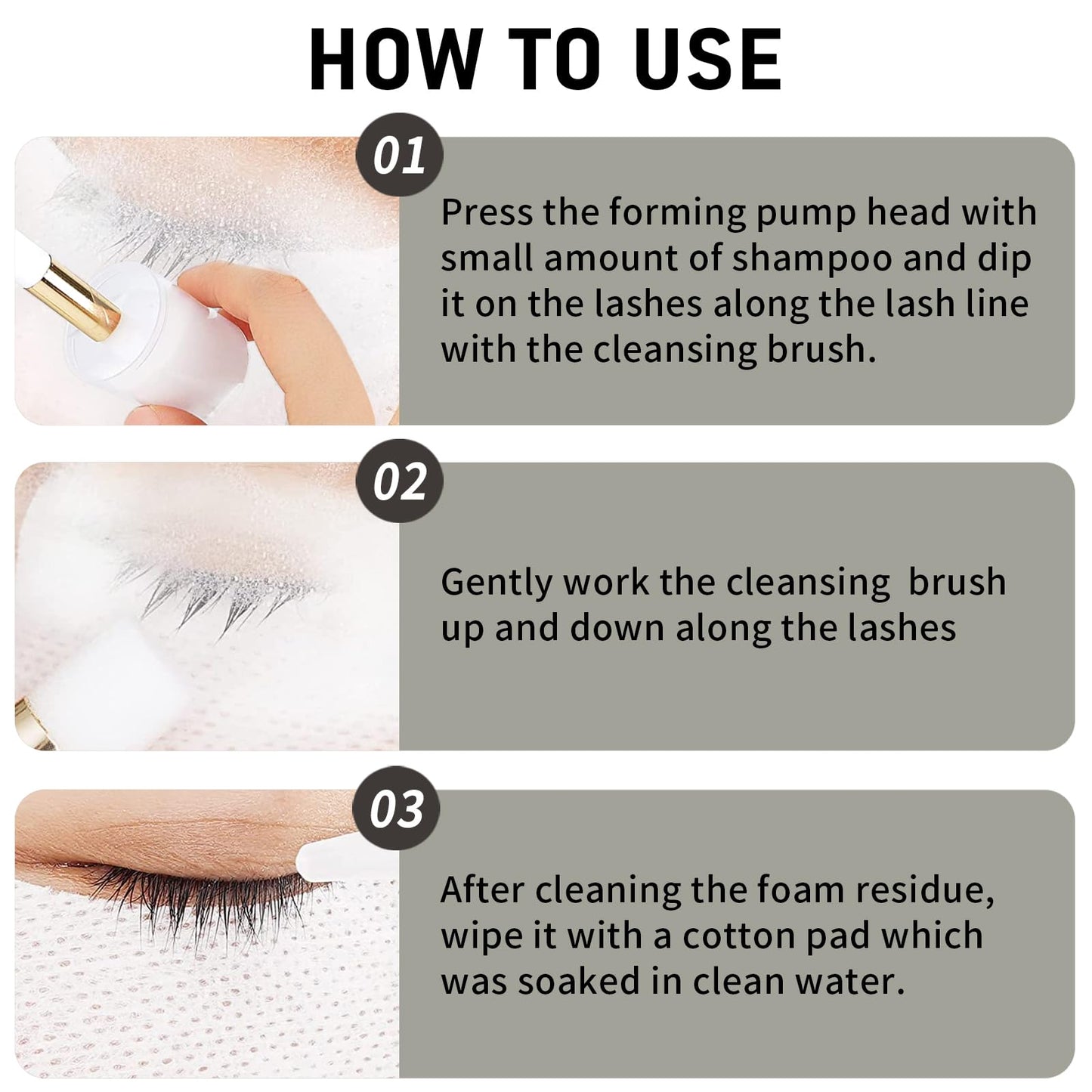 HOW TO USE

01

Press the forming pump head with small amount of shampoo and dip it on the lashes along the lash line with the cleansing brush.

02

Gently work the cleansing  brush up and down along the lashes

03

After cleaning the foam residue, wipe it with a cotton pad which was soaked in clean water.