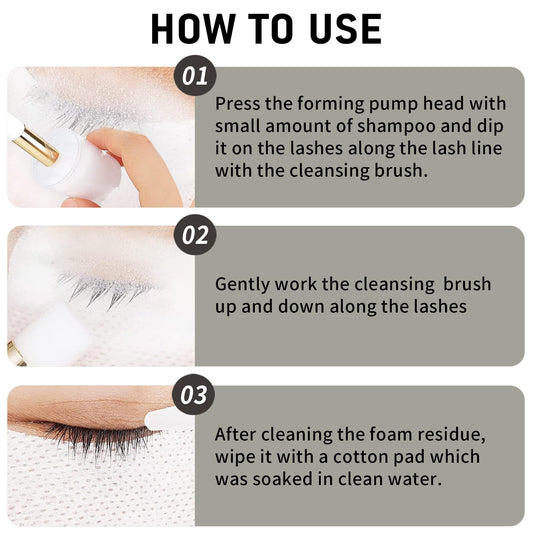 HOW TO USE

01

Press the forming pump head with small amount of shampoo and dip it on the lashes along the lash line with the cleansing brush.

02

Gently work the cleansing brush up and down along the lashes

03

After cleaning the foam residue, wipe it with a cotton pad which was soaked in clean water.