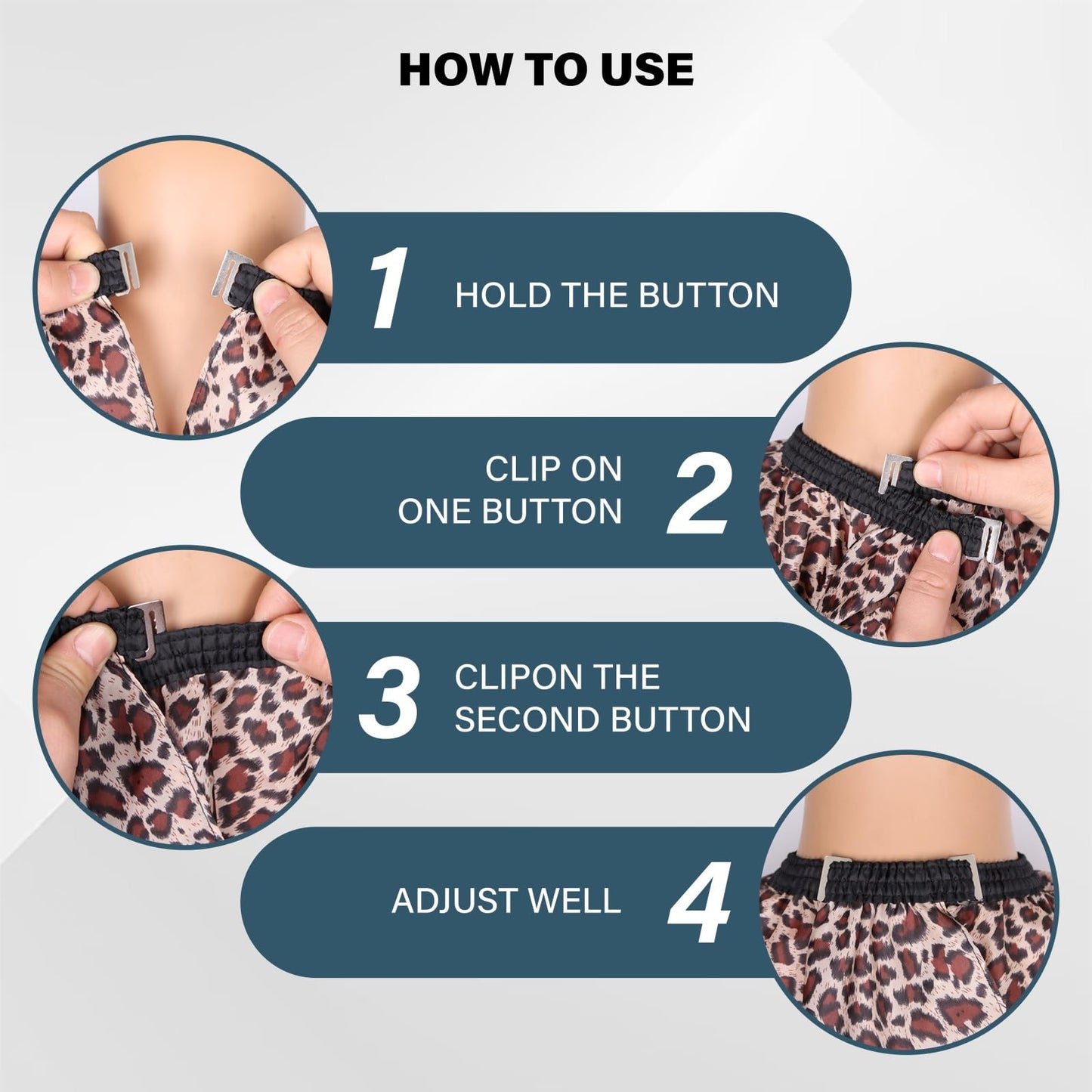 HOW TO USE

1 HOLD THE BUTTON

CLIP ON ONE BUTTON 2

3 CLIPON THE SECOND BUTTON

ADJUST WELL 4