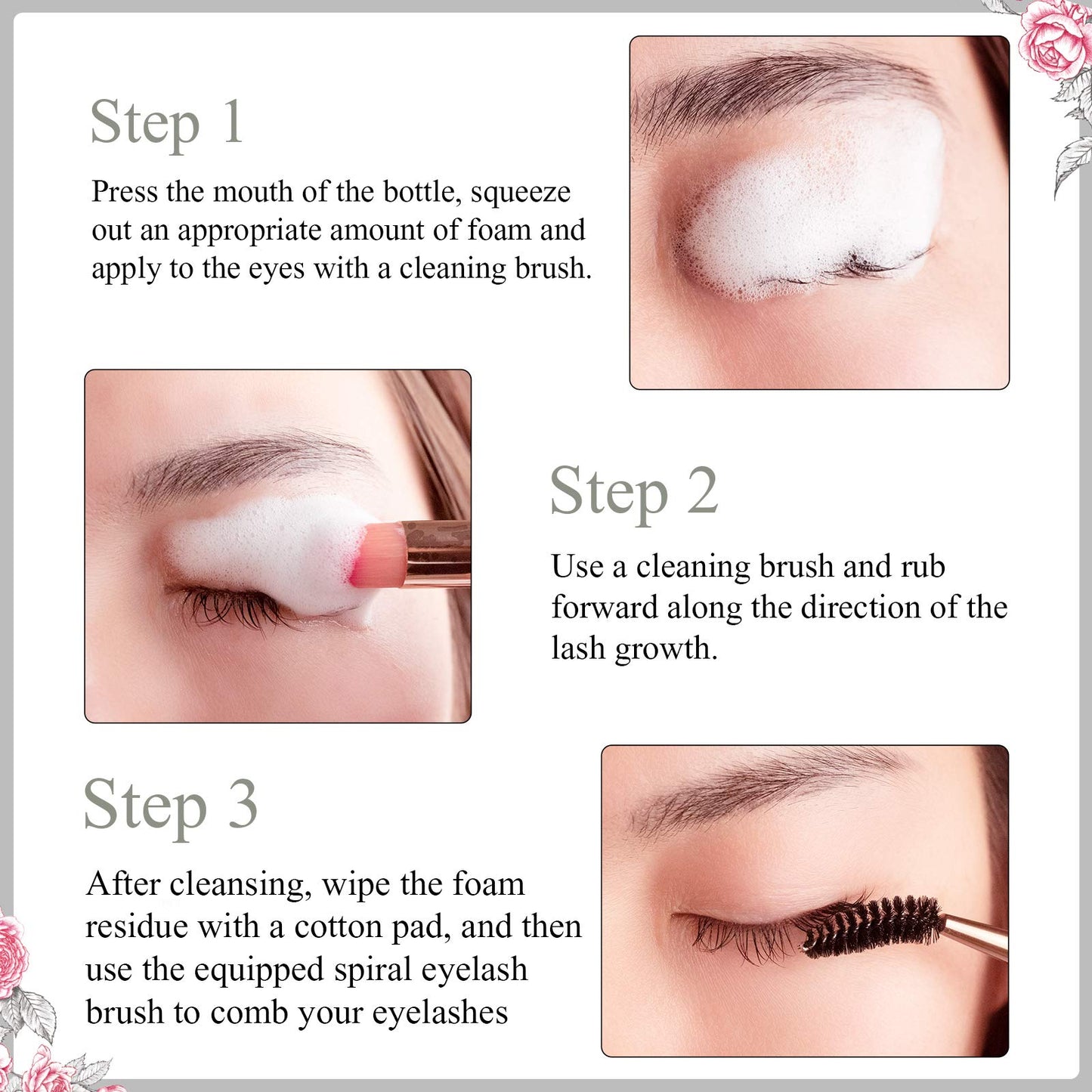 Step 1

Press the mouth of the bottle, squeeze out an appropriate amount of foam and apply to the eyes with a cleaning brush.

Step 2

Use a cleaning brush and rub forward along the direction of the lash growth.

Step 3

After cleansing, wipe the foam residue with a cotton pad, and then use the equipped spiral eyelash brush to comb your eyelashes