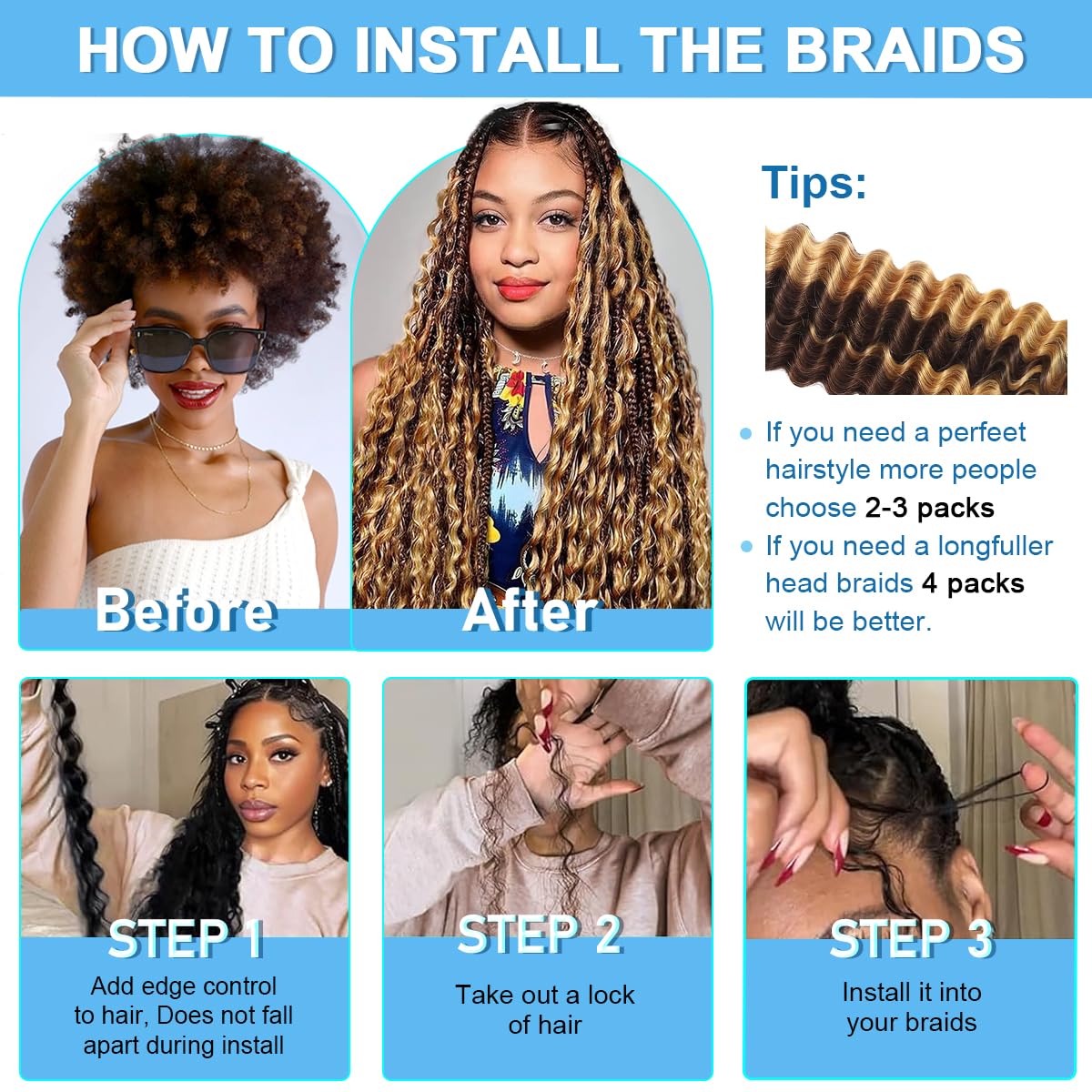 HOW TO INSTALL THE BRAIDS

Before

After

Tips:

If you need a perfeet hairstyle more people choose 2-3 packs

If you need a longfuller head braids 4 packs will be better.

STEP 1
Add edge control to hair, Does not fall apart during install

STEP 2
Take out a lock of hair

STEP 3
Install it into your braids