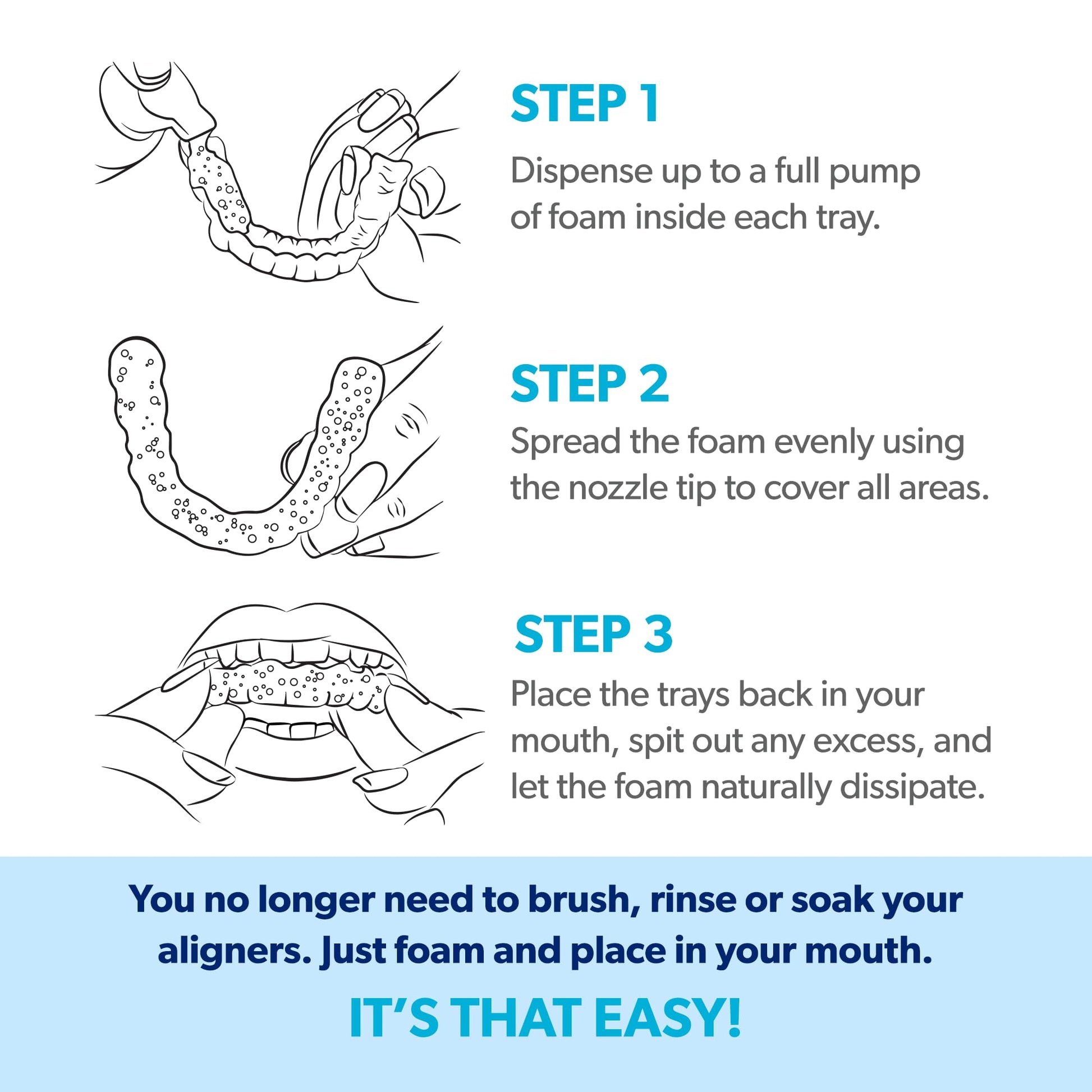 STEP 1

Dispense up to a full pump of foam inside each tray.

STEP 2

Spread the foam evenly using the nozzle tip to cover all areas.

STEP 3

Place the trays back in your mouth, spit out any excess, and let the foam naturally dissipate.

You no longer need to brush, rinse or soak your aligners. Just foam and place in your mouth.

IT'S THAT EASY!