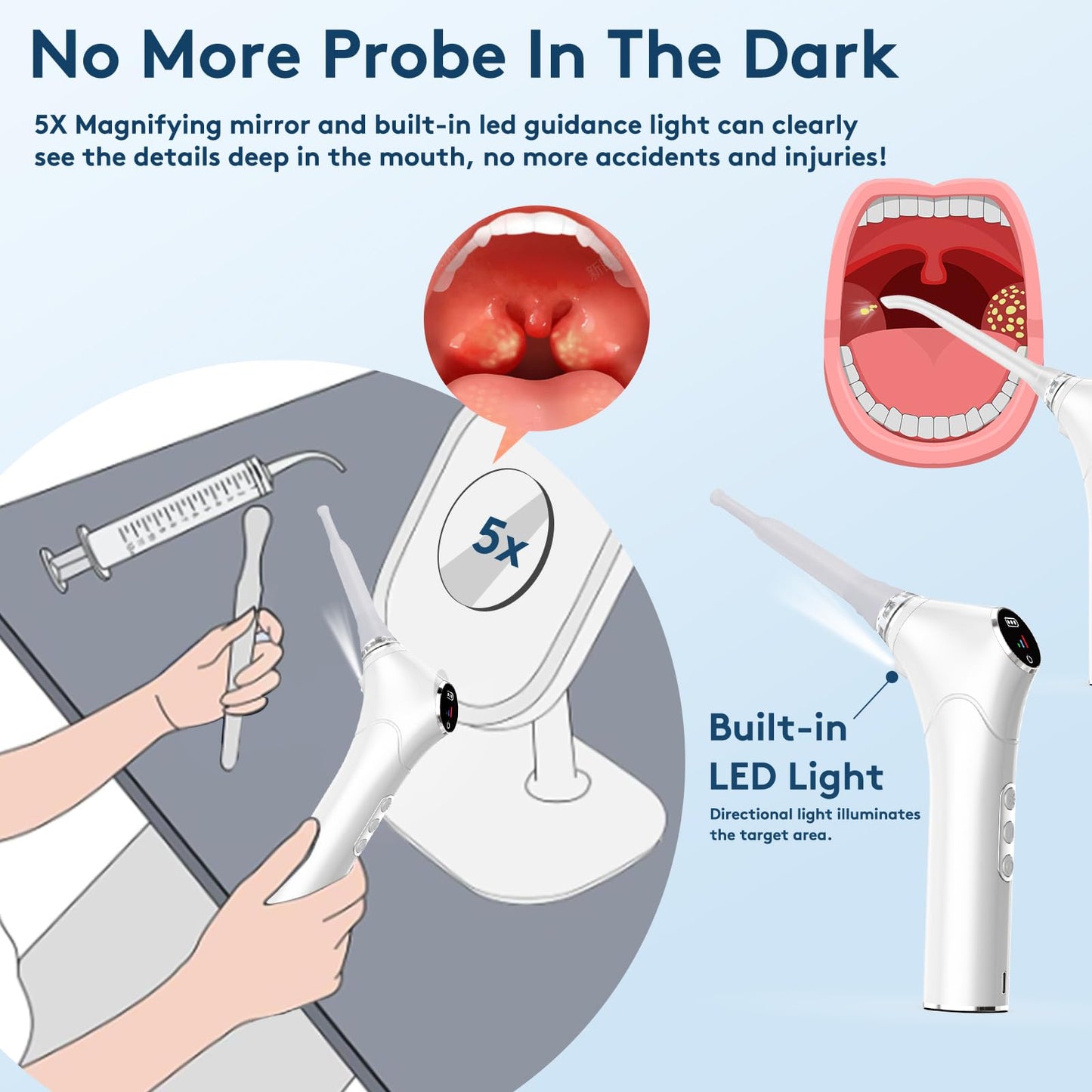 No More Probe In The Dark

5X Magnifying mirror and built-in led guidance light can clearly see the details deep in the mouth, no more accidents and injuries!

5x

Built-in LED Light

Directional light illuminates the target area.