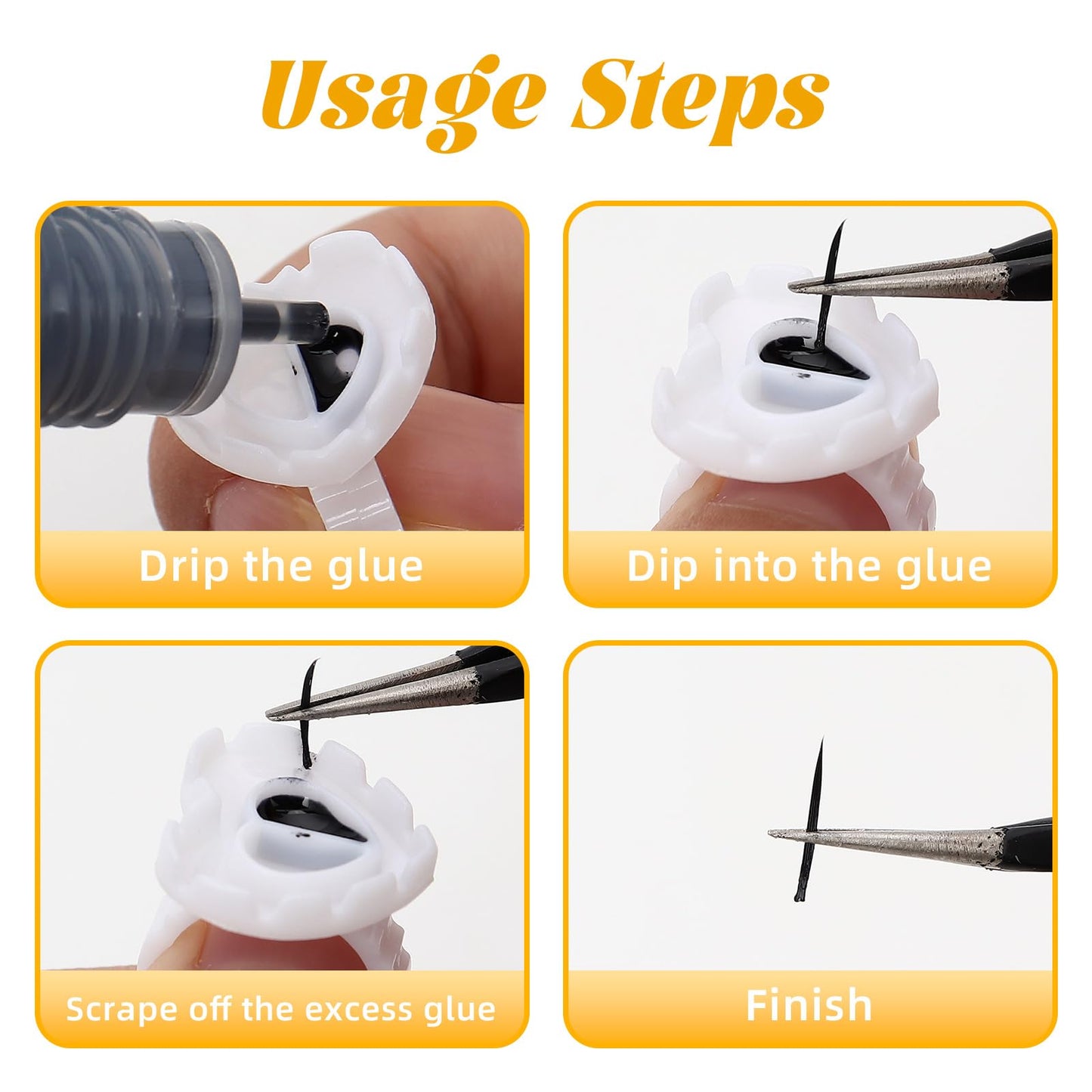 Usage Steps

Drip the glue

Dip into the glue

Scrape off the excess glue

Finish