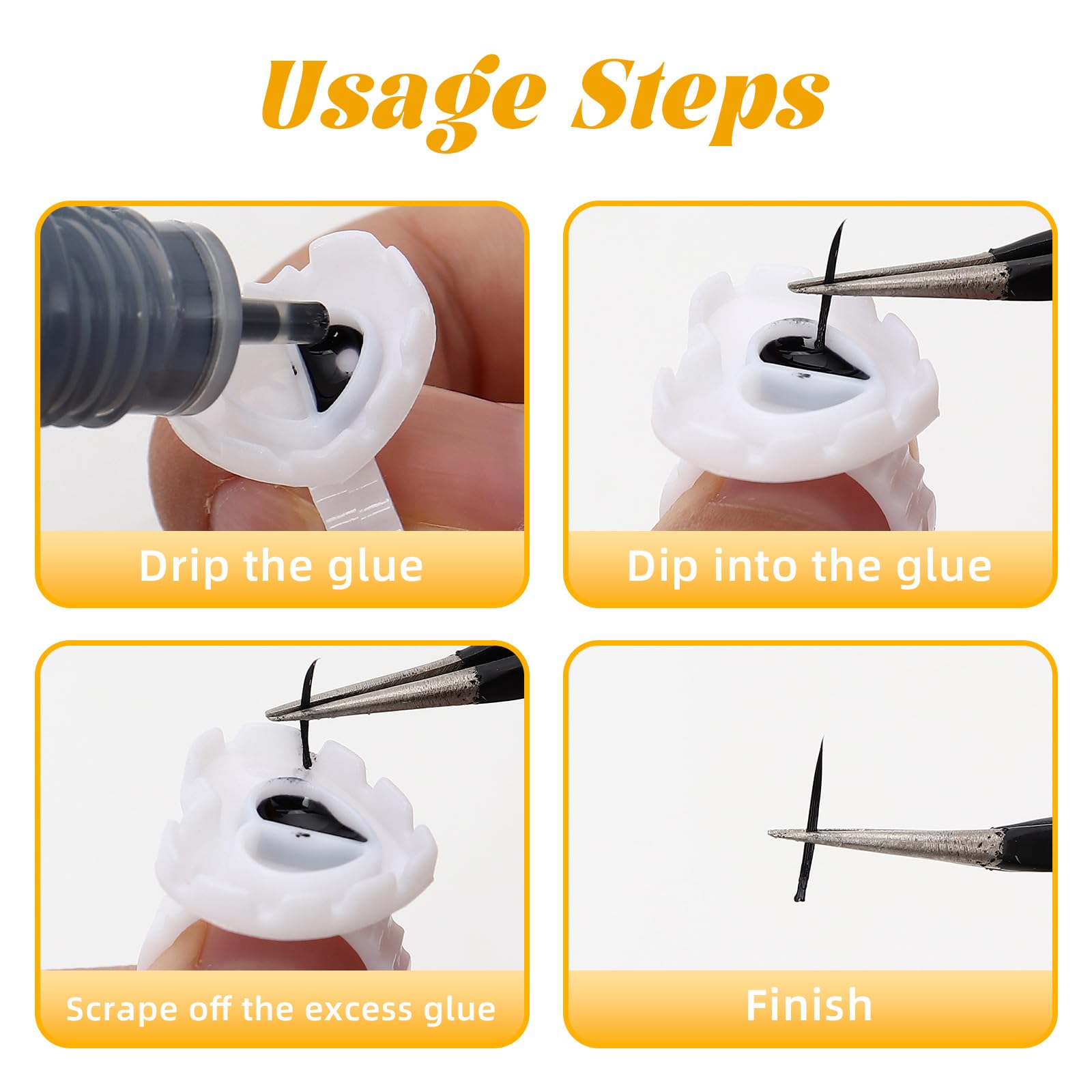 Usage Steps

Drip the glue

Dip into the glue

Scrape off the excess glue

Finish