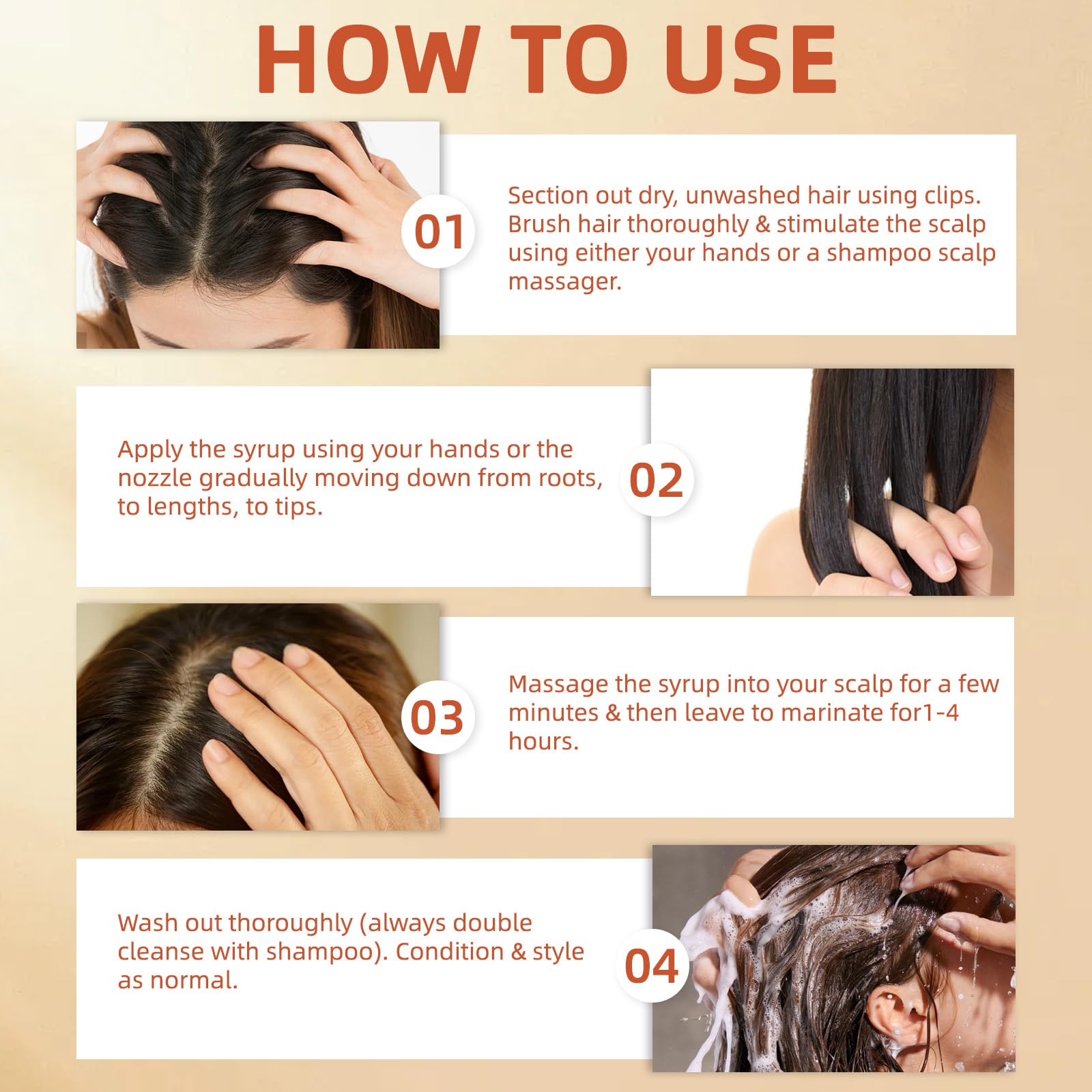 HOW TO USE

01

Section out dry, unwashed hair using clips. Brush hair thoroughly & stimulate the scalp using either your hands or a shampoo scalp massager.

Apply the syrup using your hands or the nozzle gradually moving down from roots, to lengths, to tips.

02

03

Massage the syrup into your scalp for a few minutes & then leave to marinate for1-4 hours.

Wash out thoroughly (always double cleanse with shampoo). Condition & style as normal.

04