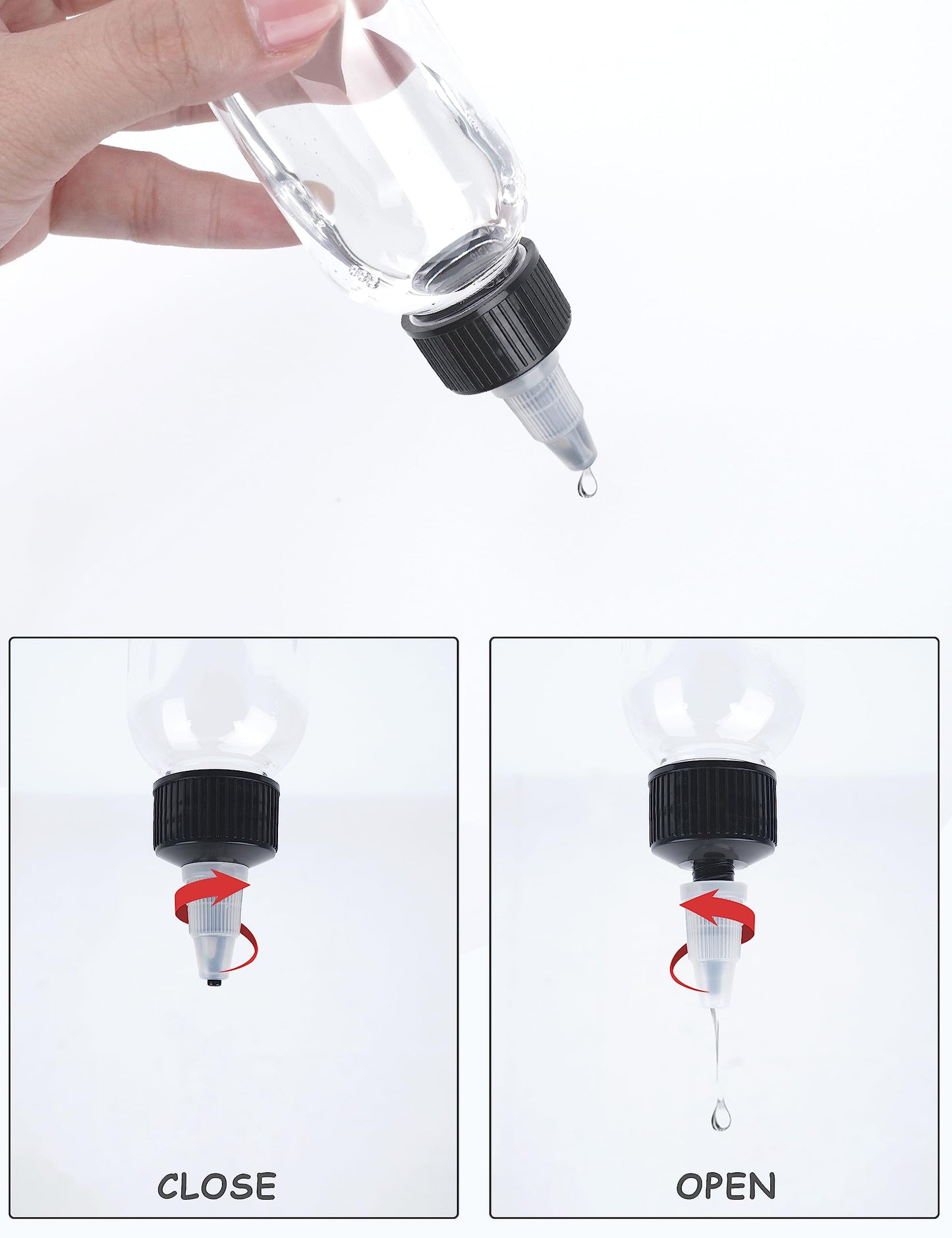 CLOSE

OPEN