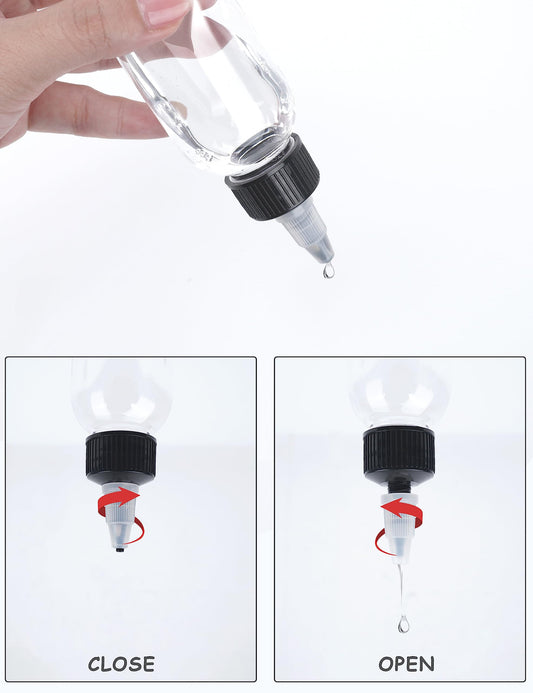 CLOSE

OPEN