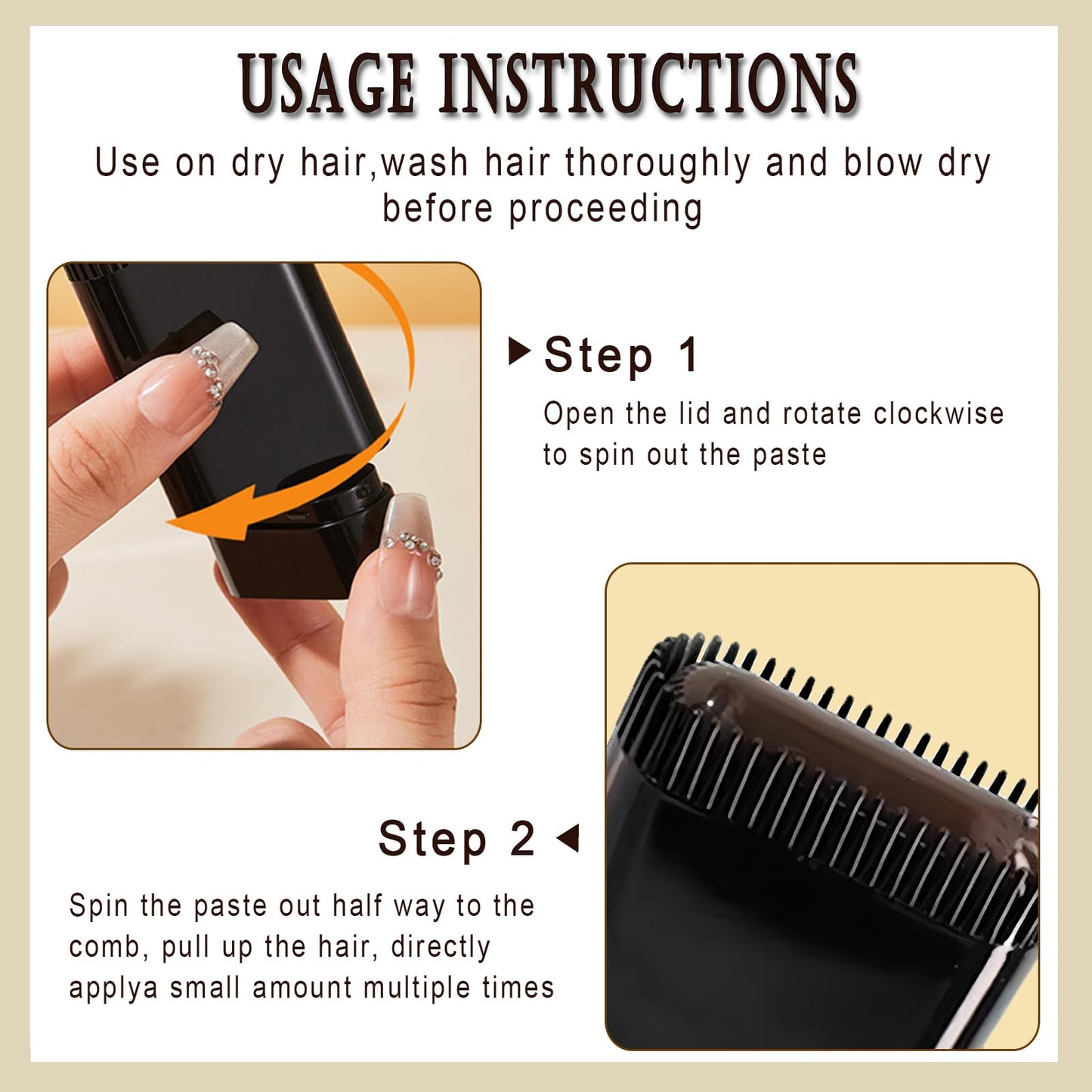 USAGE INSTRUCTIONS

Use on dry hair,wash hair thoroughly and blow dry before proceeding

Step 1

Open the lid and rotate clockwise to spin out the paste

Step 2

Spin the paste out half way to the comb, pull up the hair, directly applya small amount multiple times