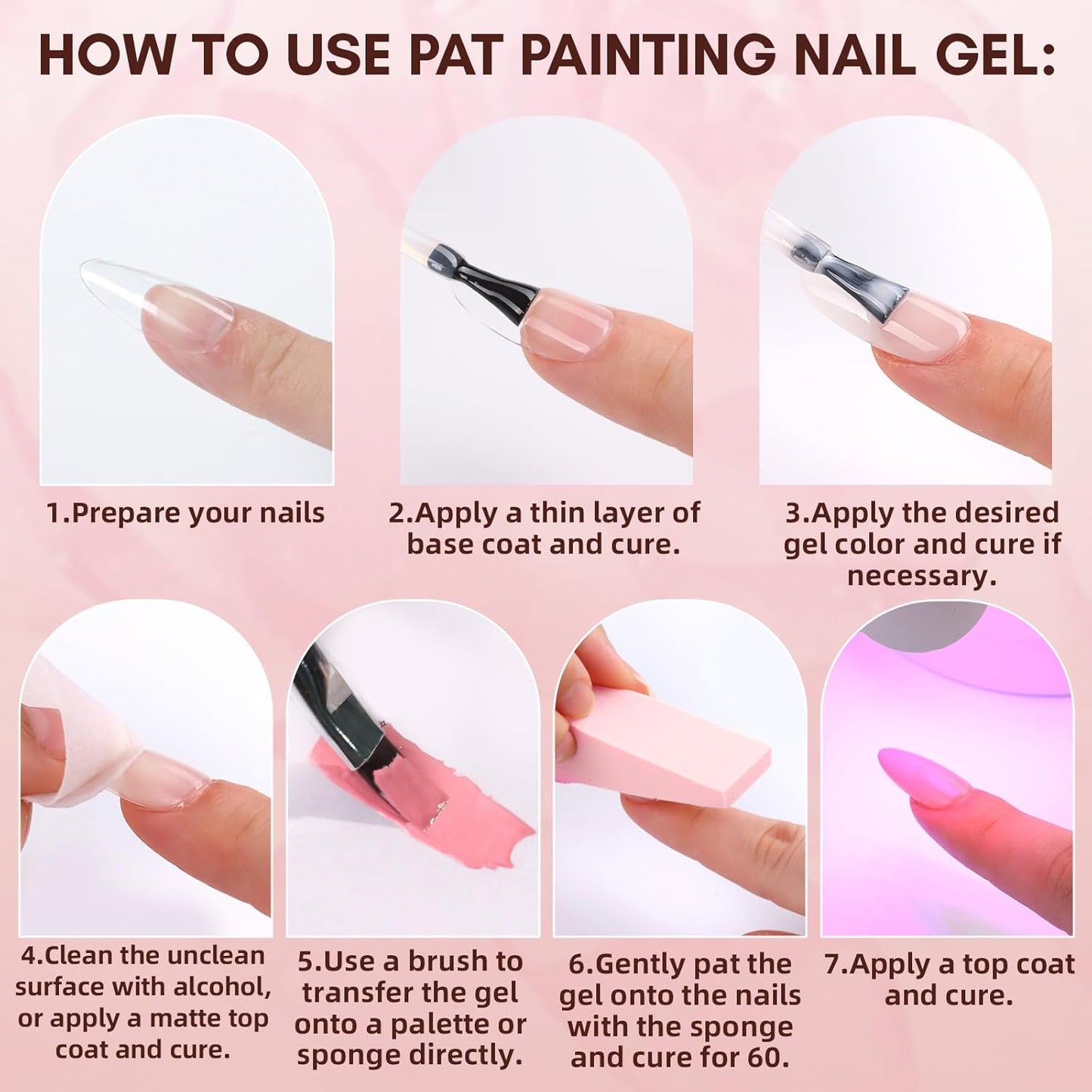 HOW TO USE PAT PAINTING NAIL GEL:

1.Prepare your nails

2.Apply a thin layer of base coat and cure.

3.Apply the desired gel color and cure if necessary.

4.Clean the unclean surface with alcohol, or apply a matte top coat and cure.

5.Use a brush to transfer the gel onto a palette or sponge directly.

6.Gently pat the gel onto the nails with the sponge and cure for 60.

7.Apply a top coat and cure.