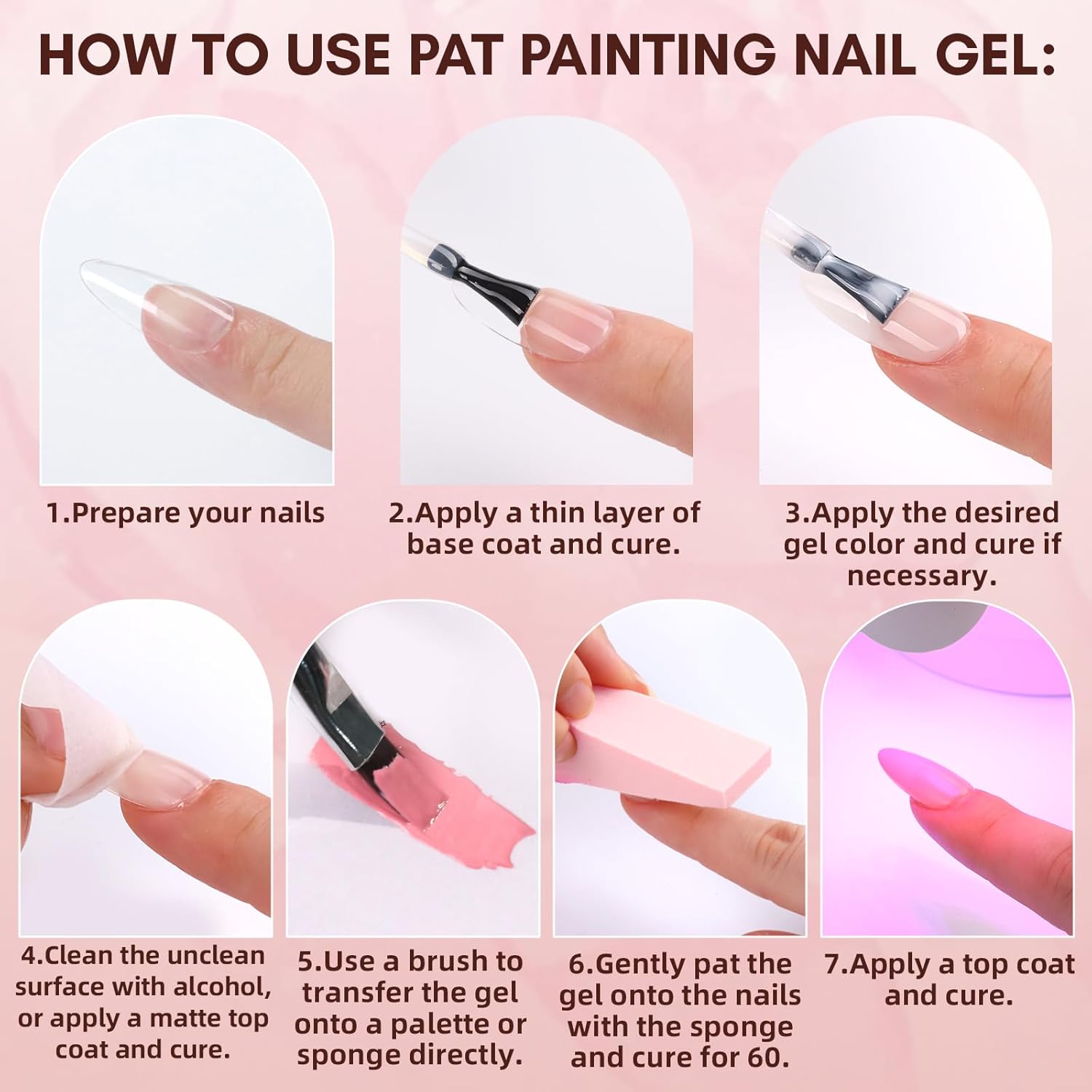 HOW TO USE PAT PAINTING NAIL GEL:

1.Prepare your nails

2.Apply a thin layer of base coat and cure.

3.Apply the desired gel color and cure if necessary.

4.Clean the unclean surface with alcohol, or apply a matte top coat and cure.

5.Use a brush to transfer the gel onto a palette or sponge directly.

6.Gently pat the gel onto the nails with the sponge and cure for 60.

7.Apply a top coat and cure.